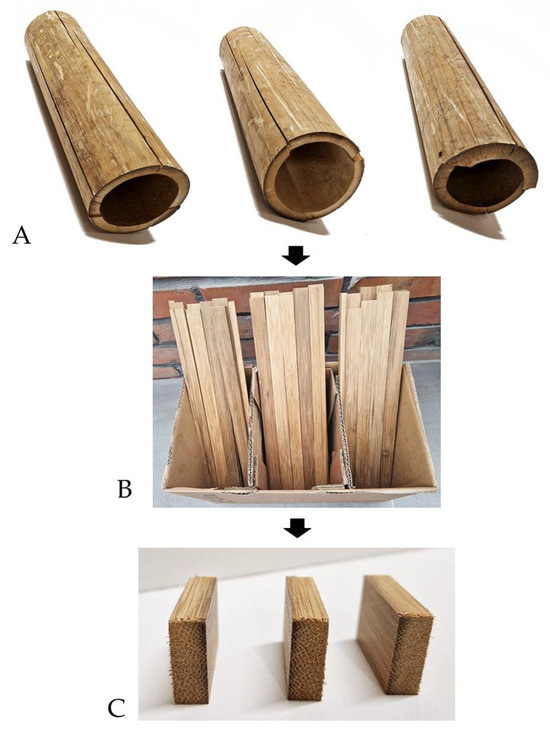 A

B

C