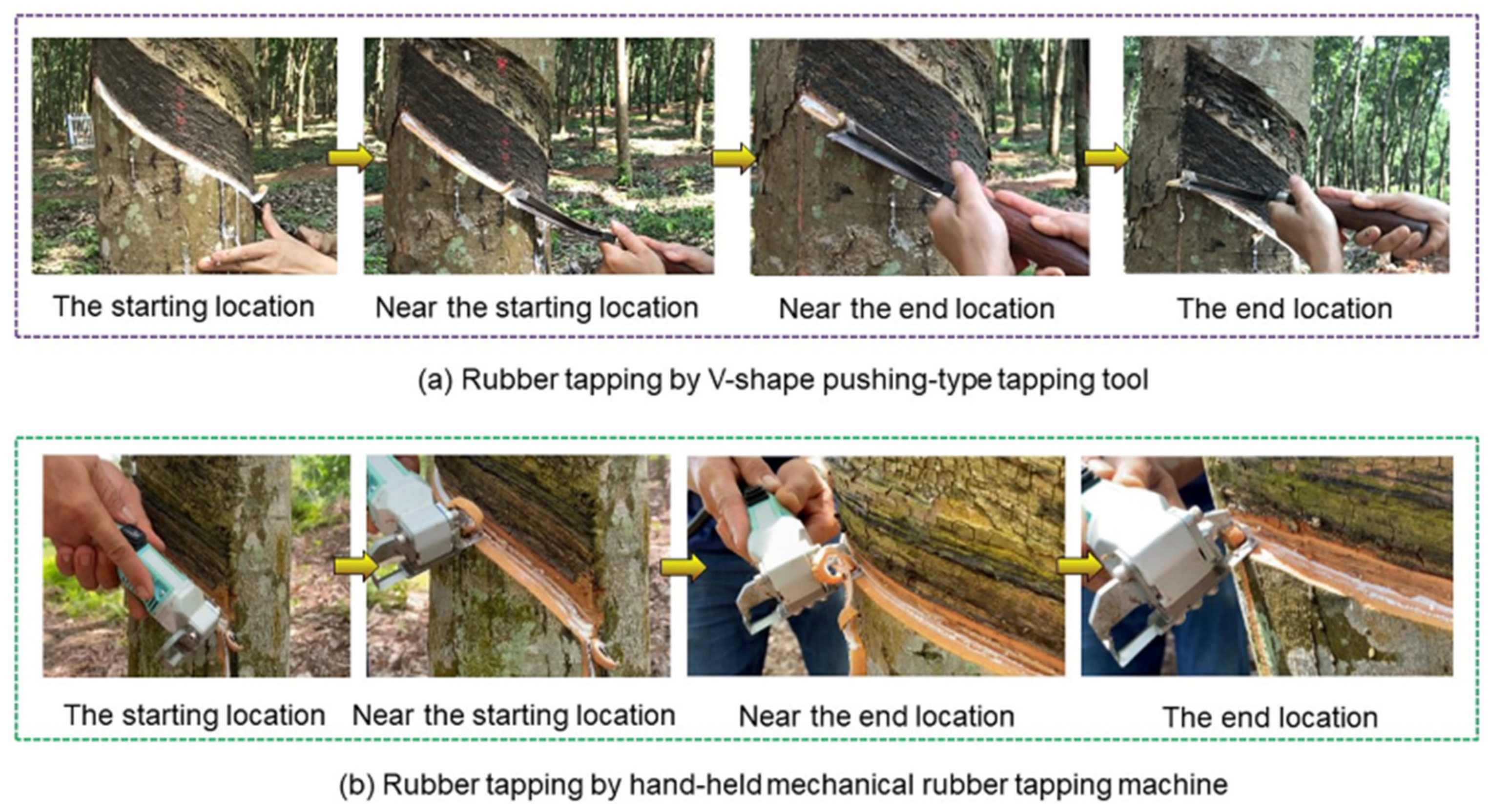 The starting location
Near the starting location
Near the end location
The end location

(a) Rubber tapping by V-shape pushing-type tapping tool

The starting location
Near the starting location
Near the end location
The end location

(b) Rubber tapping by hand-held mechanical rubber tapping machine