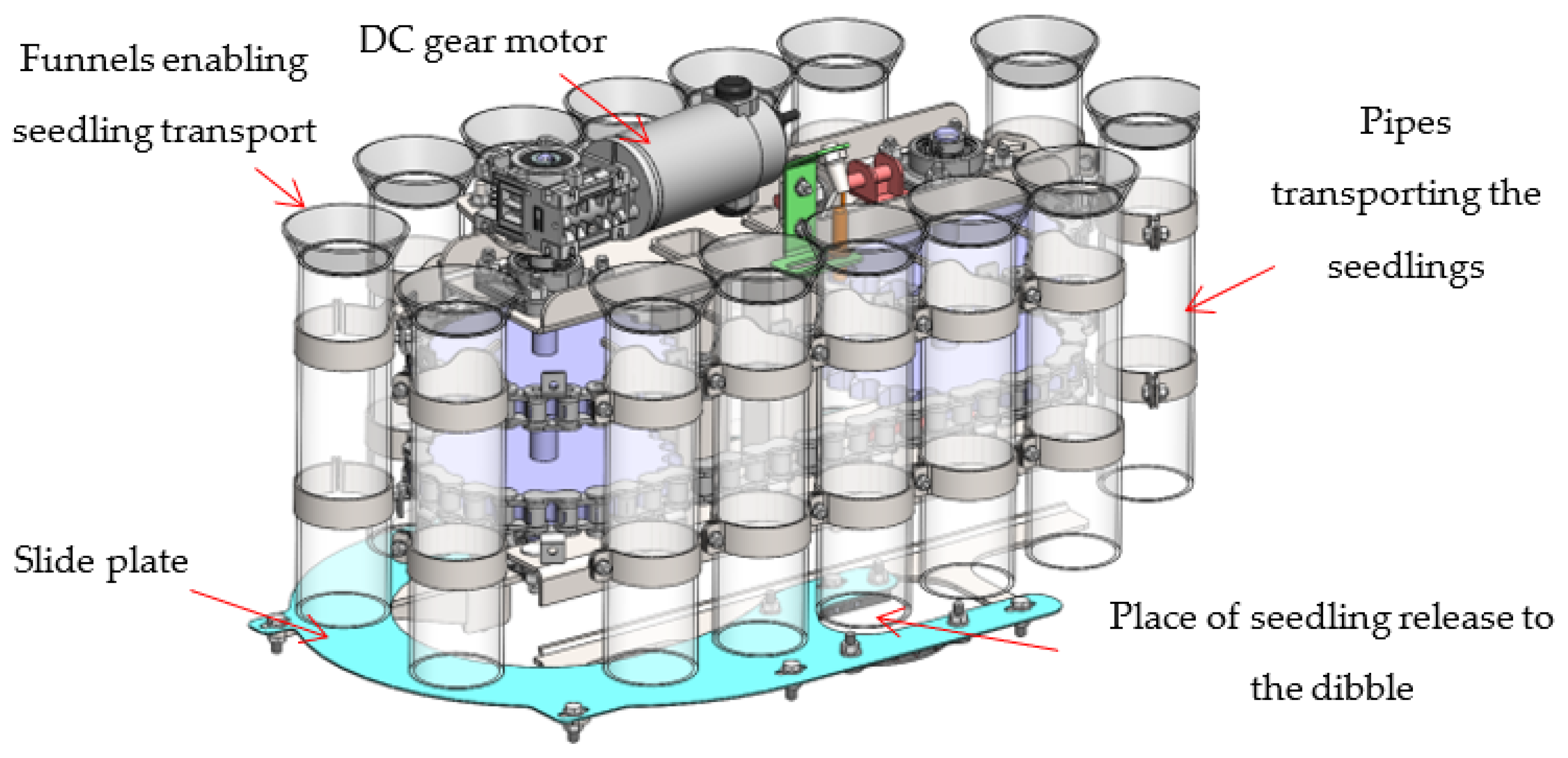 Funnels enabling seedling transport

DC gear motor

Pipes transporting the seedlings

Slide plate

Place of seedling release to the dibble