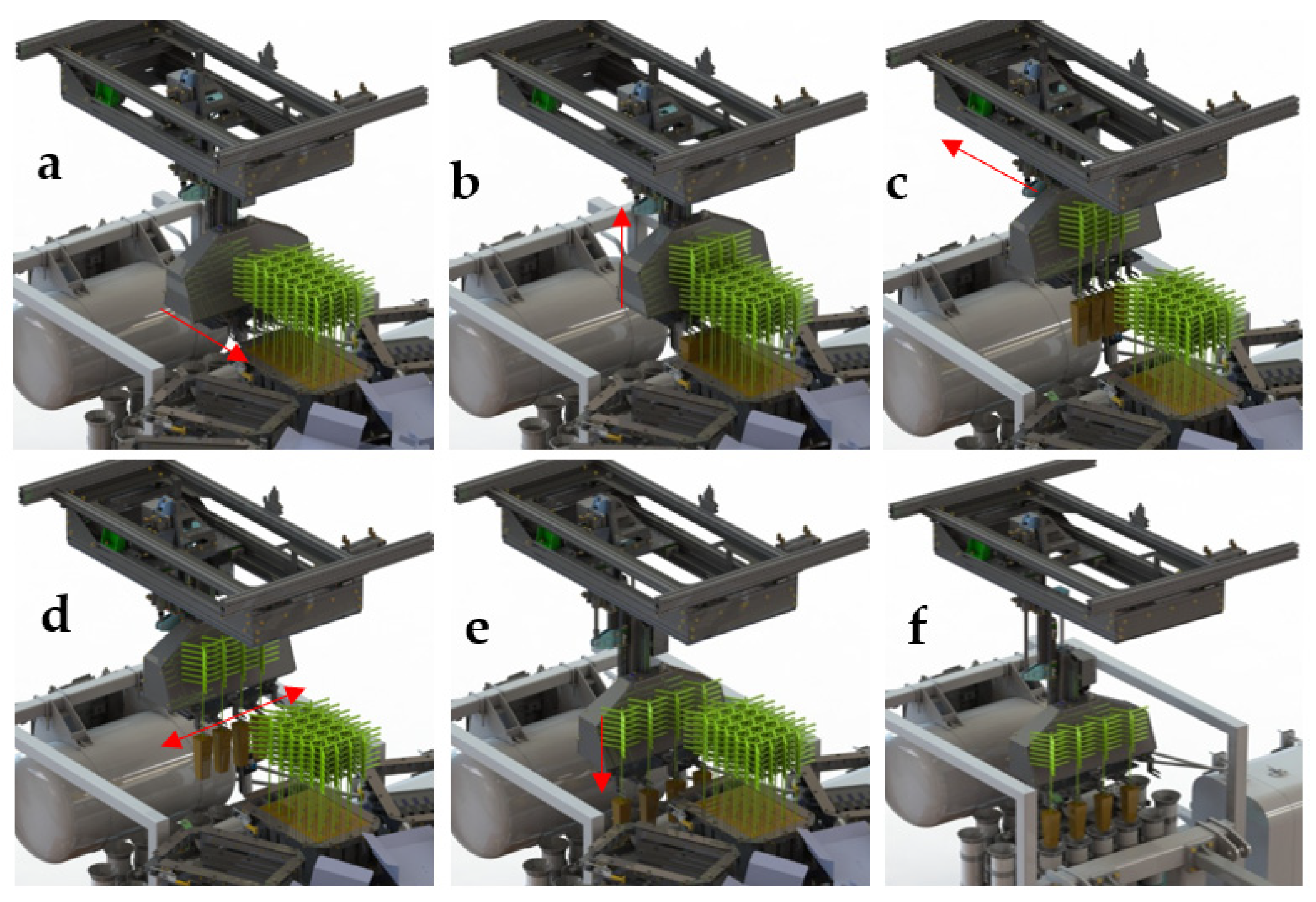 a

b

c

d

e

f