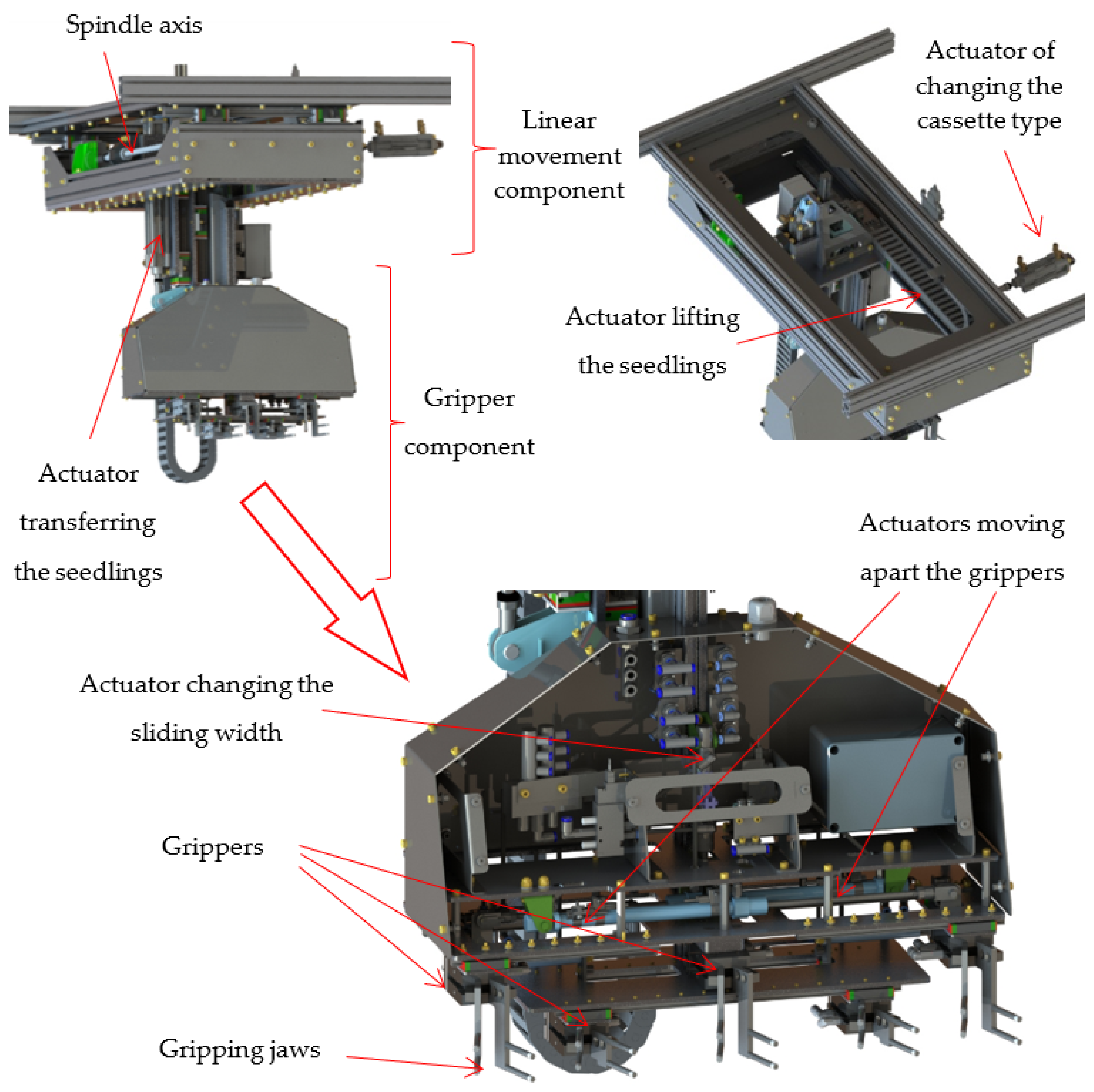 Spindle axis

Linear movement component

Actuator of changing the cassette type

Actuator lifting the seedlings

Gripper component

Actuator transferring the seedlings

Actuators moving apart the grippers

Actuator changing the sliding width

Grippers

Gripping jaws