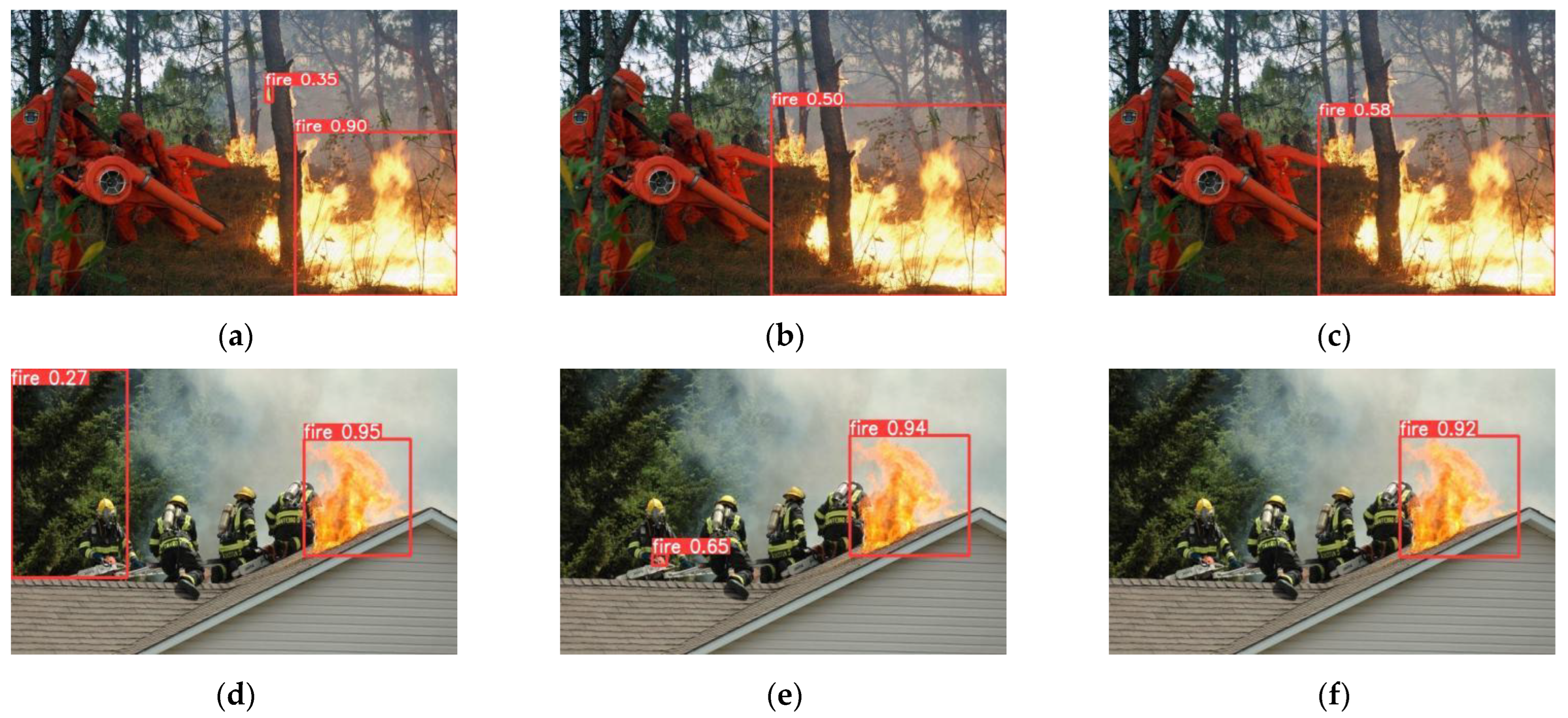 fire 0.35
fire 0.90

(a)

fire 0.50

(b)

fire 0.58

(c)

fire 0.27
fire 0.95

(d)

fire 0.94
fire 0.65

(e)

fire 0.92

(f)