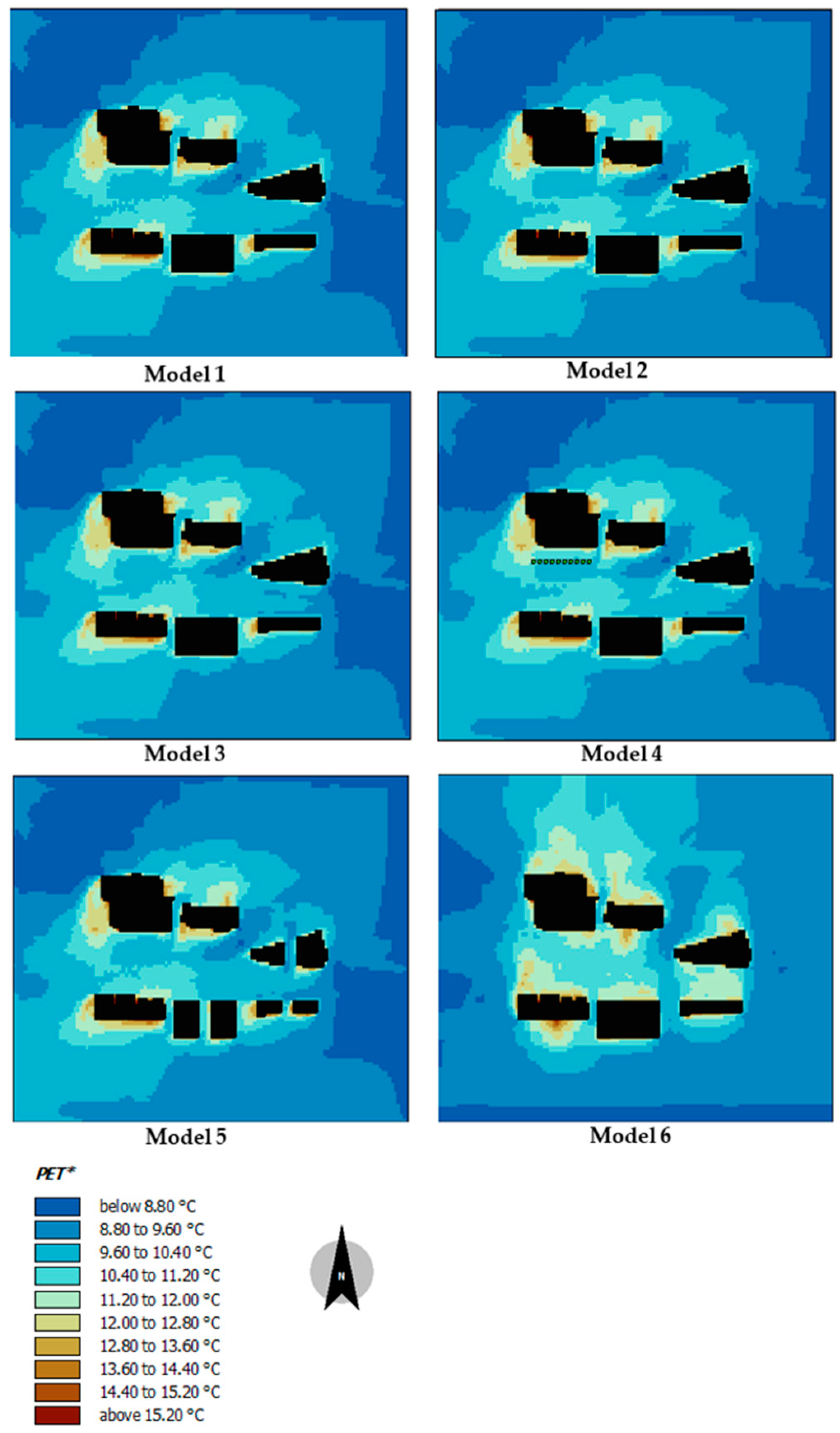 Model 1

Model 2

Model 3

Model 4

Model 5

Model 6

PET*

below 8.80 °C
8.80 to 9.60 °C
9.60 to 10.40 °C
10.40 to 11.20 °C
11.20 to 12.00 °C
12.00 to 12.80 °C
12.80 to 13.60 °C
13.60 to 14.40 °C
14.40 to 15.20 °C
above 15.20 °C

N