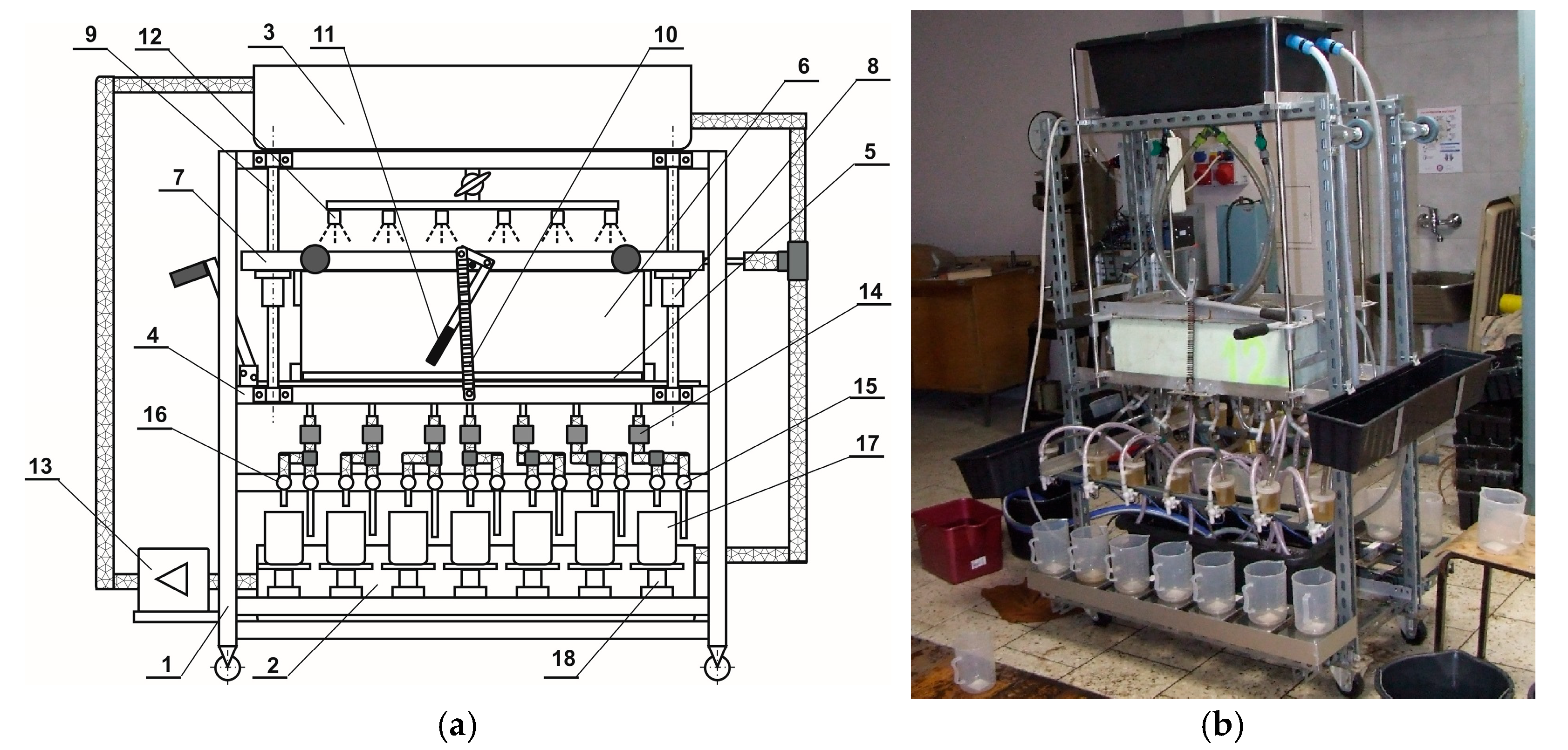 9 12 3 11 10 6 8
5
7
14
4
16
15
17
13
1 2 18
(a)
12
(b)