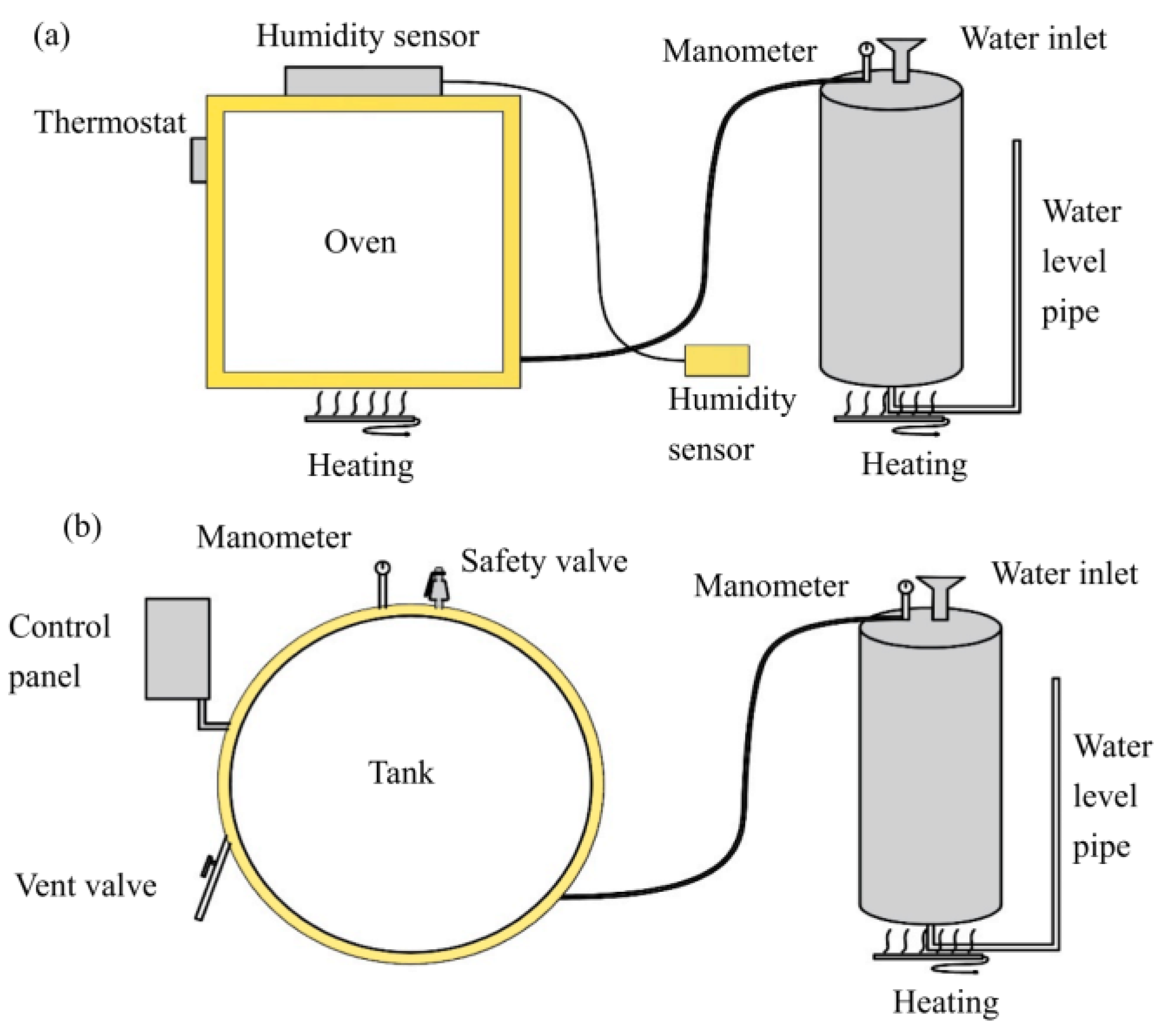 (a)
Humidity sensor
Manometer
Water inlet
Thermostat
Oven
Water level pipe
Humidity sensor
Heating
Heating

(b)
Manometer
Safety valve
Manometer
Water inlet
Control panel
Tank
Water level pipe
Vent valve
Heating