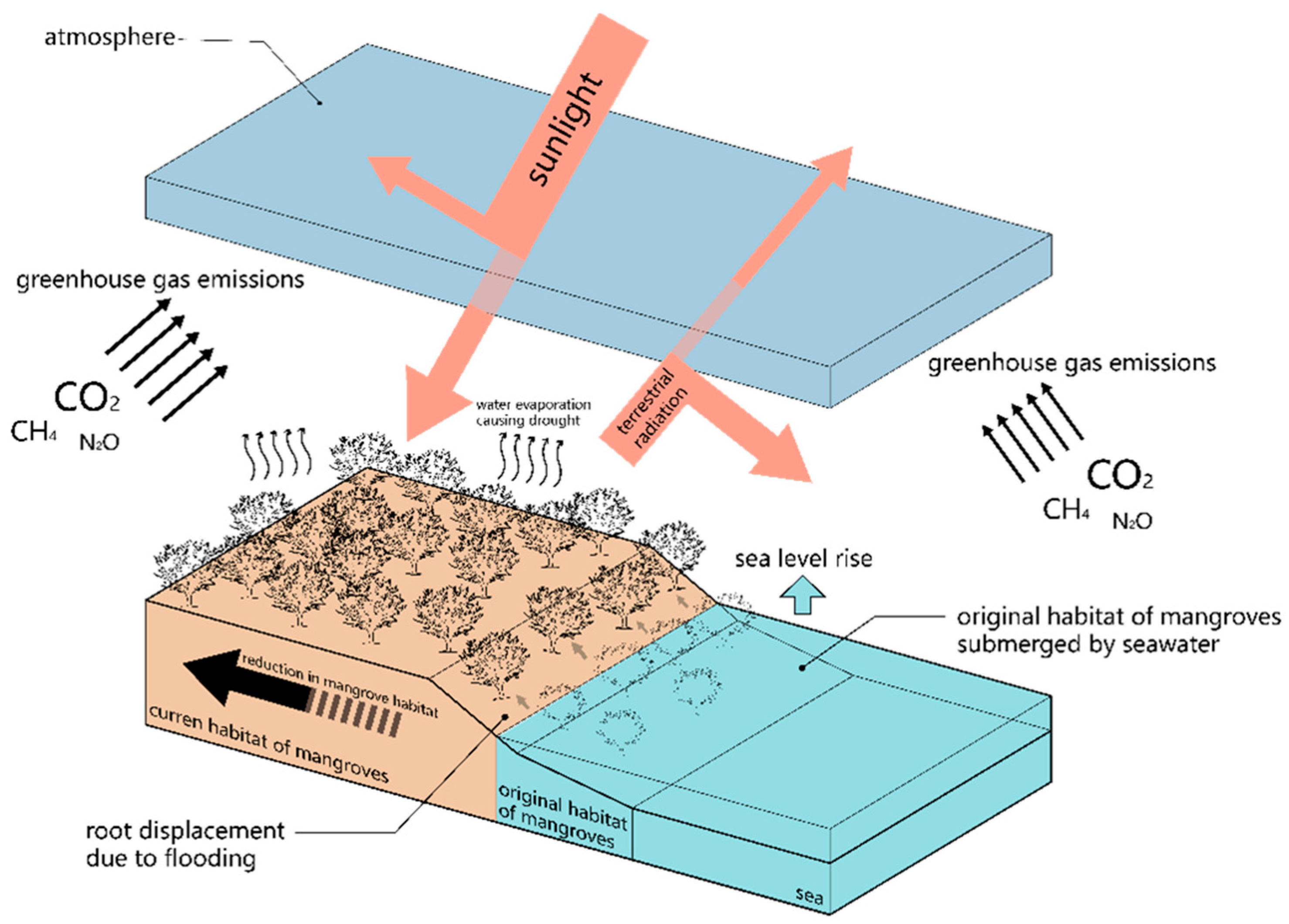 atmosphere

sunlight

greenhouse gas emissions

$CO_2$
$CH_4$ $N_2O$

water evaporation causing drought

terrestrial radiation

greenhouse gas emissions

$CO_2$
$CH_4$ $N_2O$

sea level rise

original habitat of mangroves submerged by seawater

reduction in mangrove habitat

curren habitat of mangroves

original habitat of mangroves

root displacement due to flooding

sea