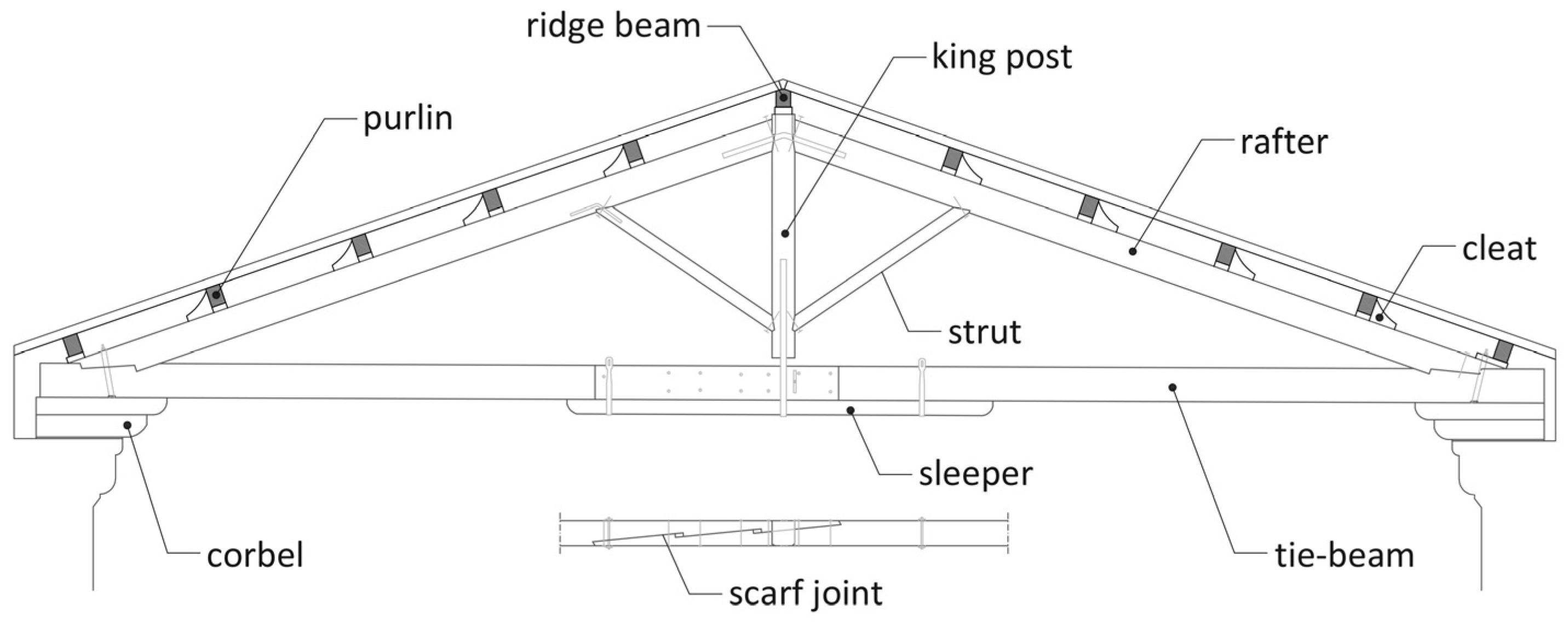 ridge beam
king post
purlin
rafter
cleat
strut
sleeper
corbel
tie-beam
scarf joint