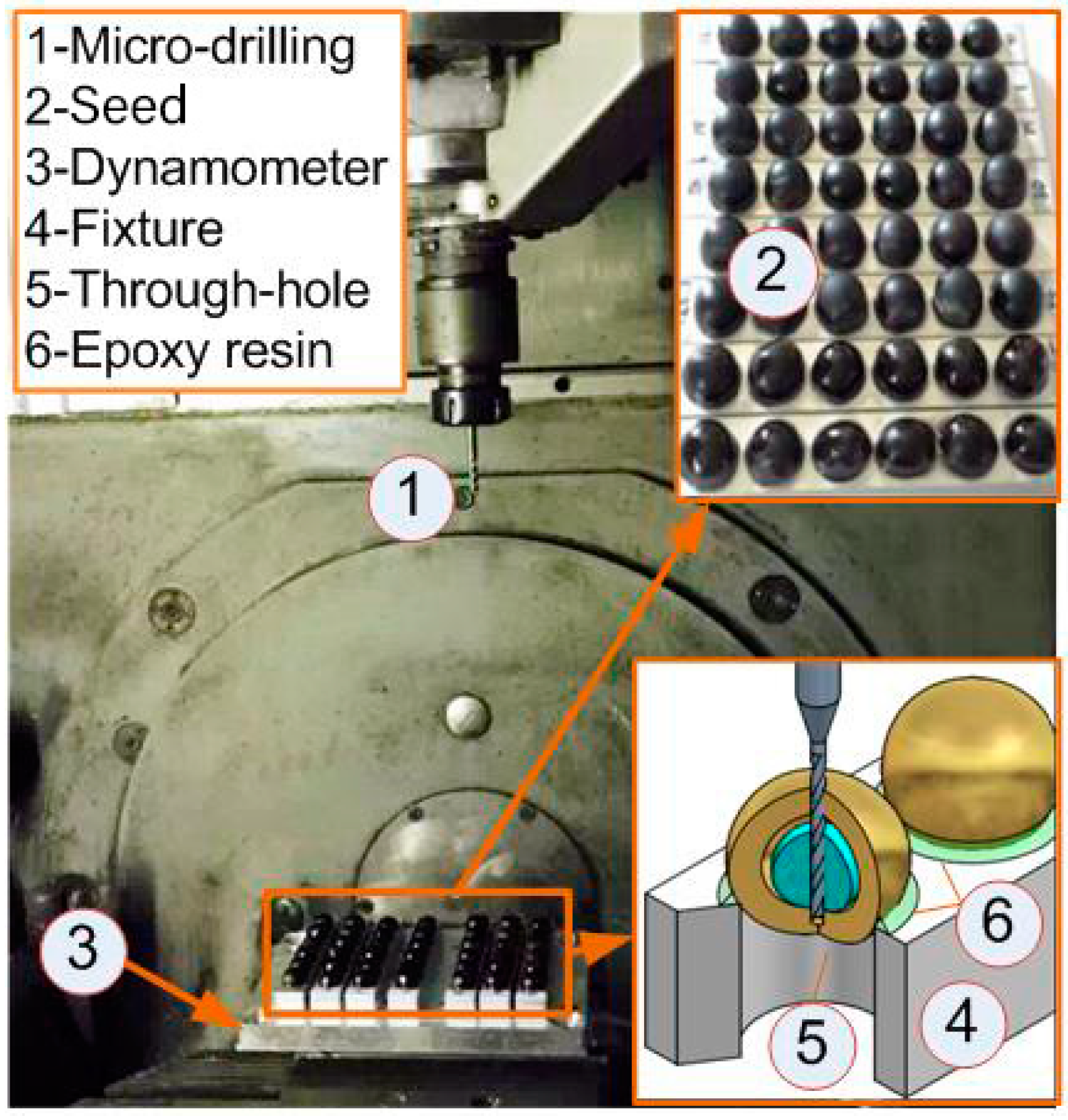 1-Micro-drilling
2-Seed
3-Dynamometer
4-Fixture
5-Through-hole
6-Epoxy resin

2

1

3

6

4

5