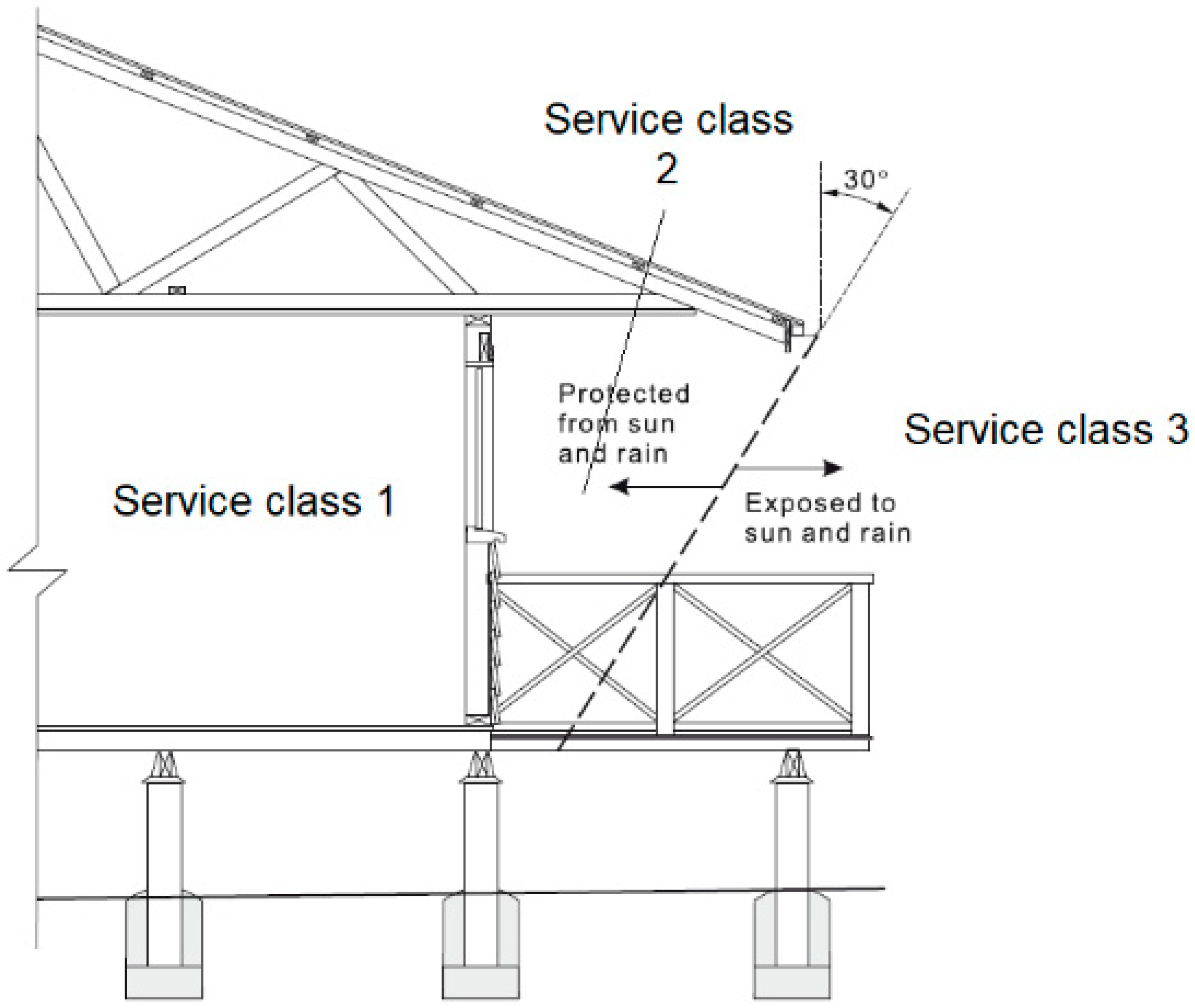 Service class 2

30°

Protected from sun and rain

Service class 3

Service class 1

Exposed to sun and rain