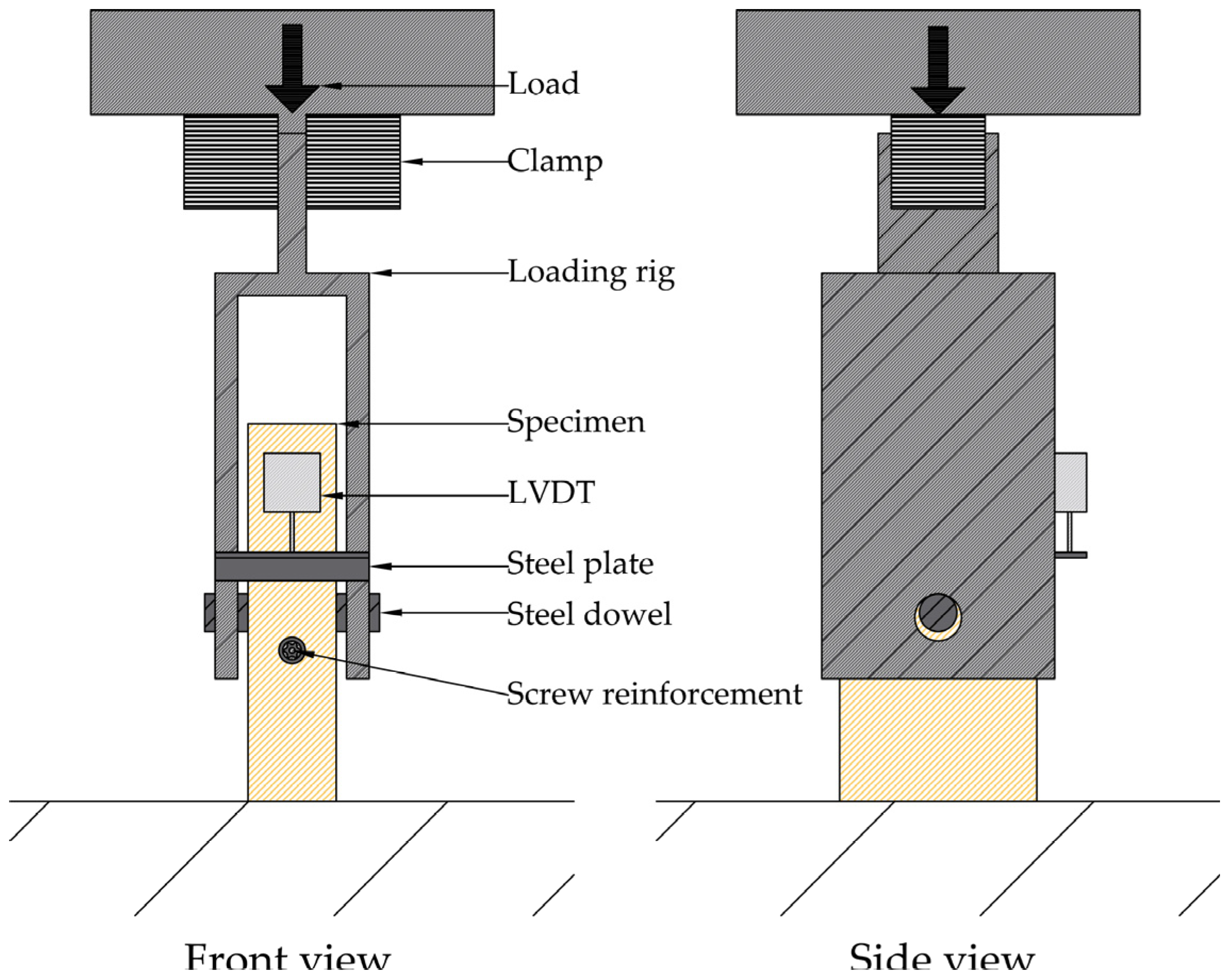 Load

Clamp

Loading rig

Specimen

LVDT

Steel plate

Steel dowel

Screw reinforcement

Front view

Side view