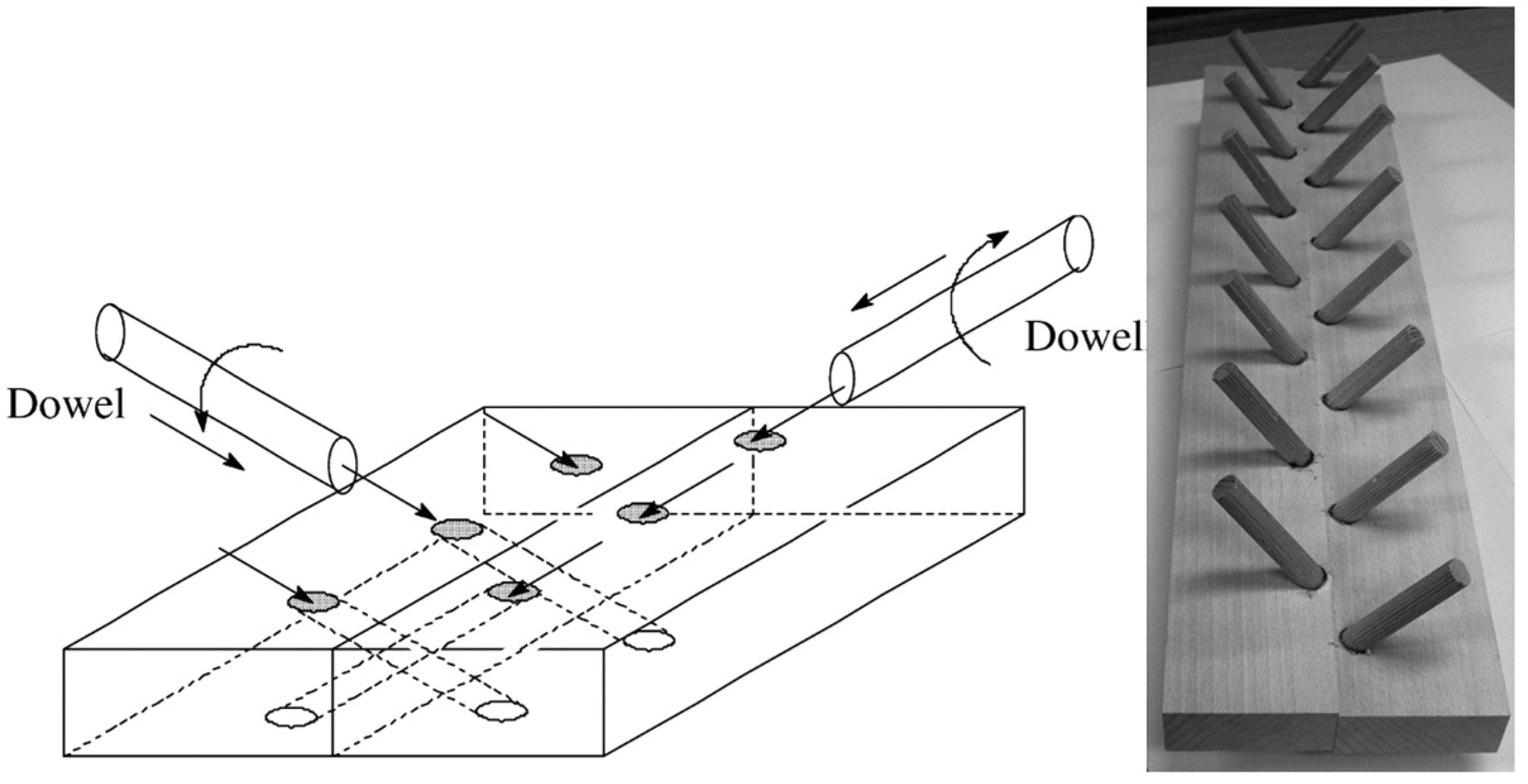 Dowel

Dowel