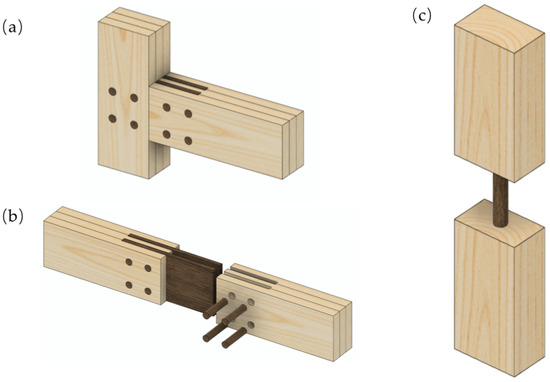 (a)

(b)

(c)