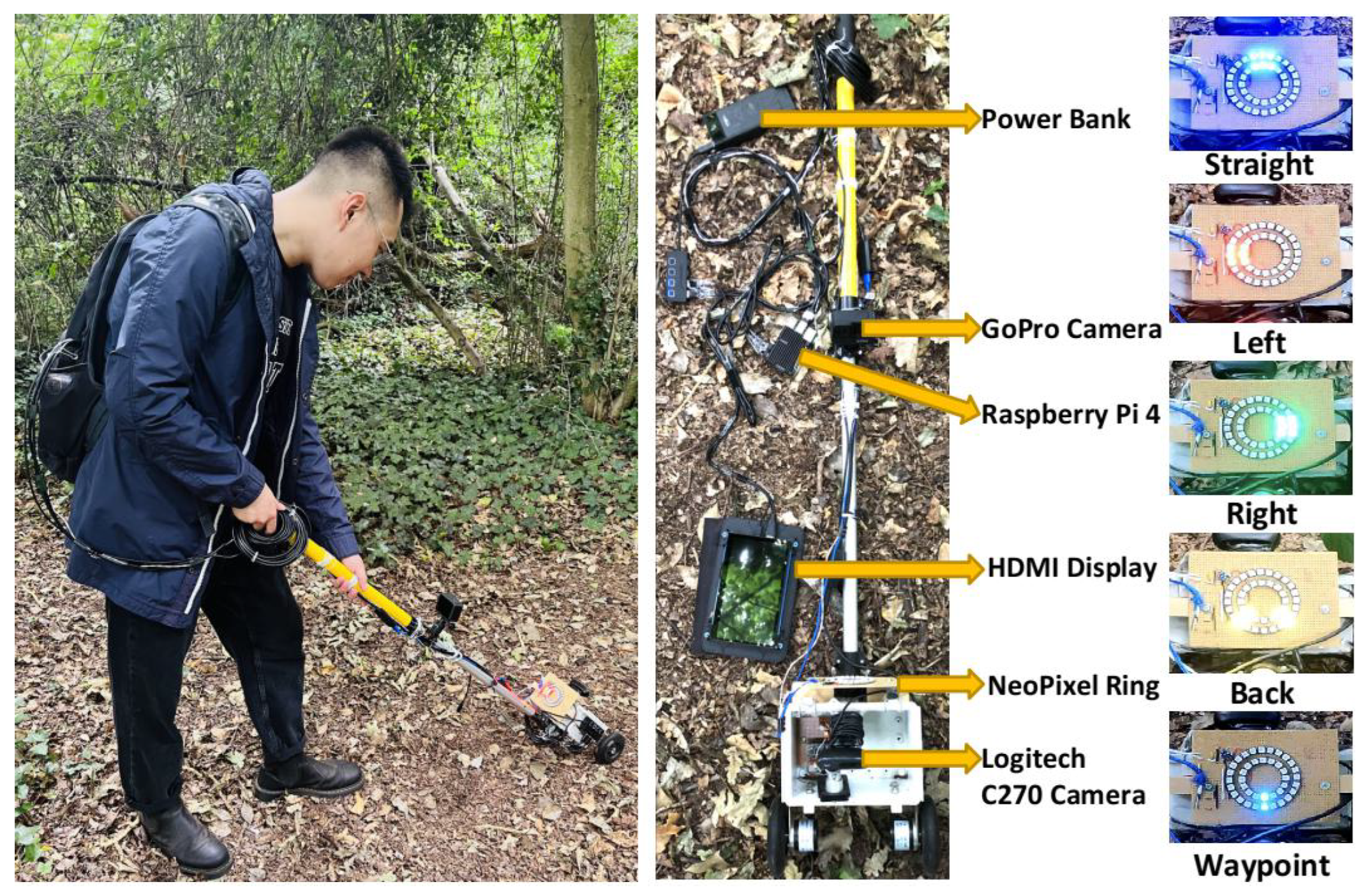 Power Bank

GoPro Camera

Raspberry Pi 4

HDMI Display

NeoPixel Ring

Logitech C270 Camera

Straight

Left

Right

Back

Waypoint