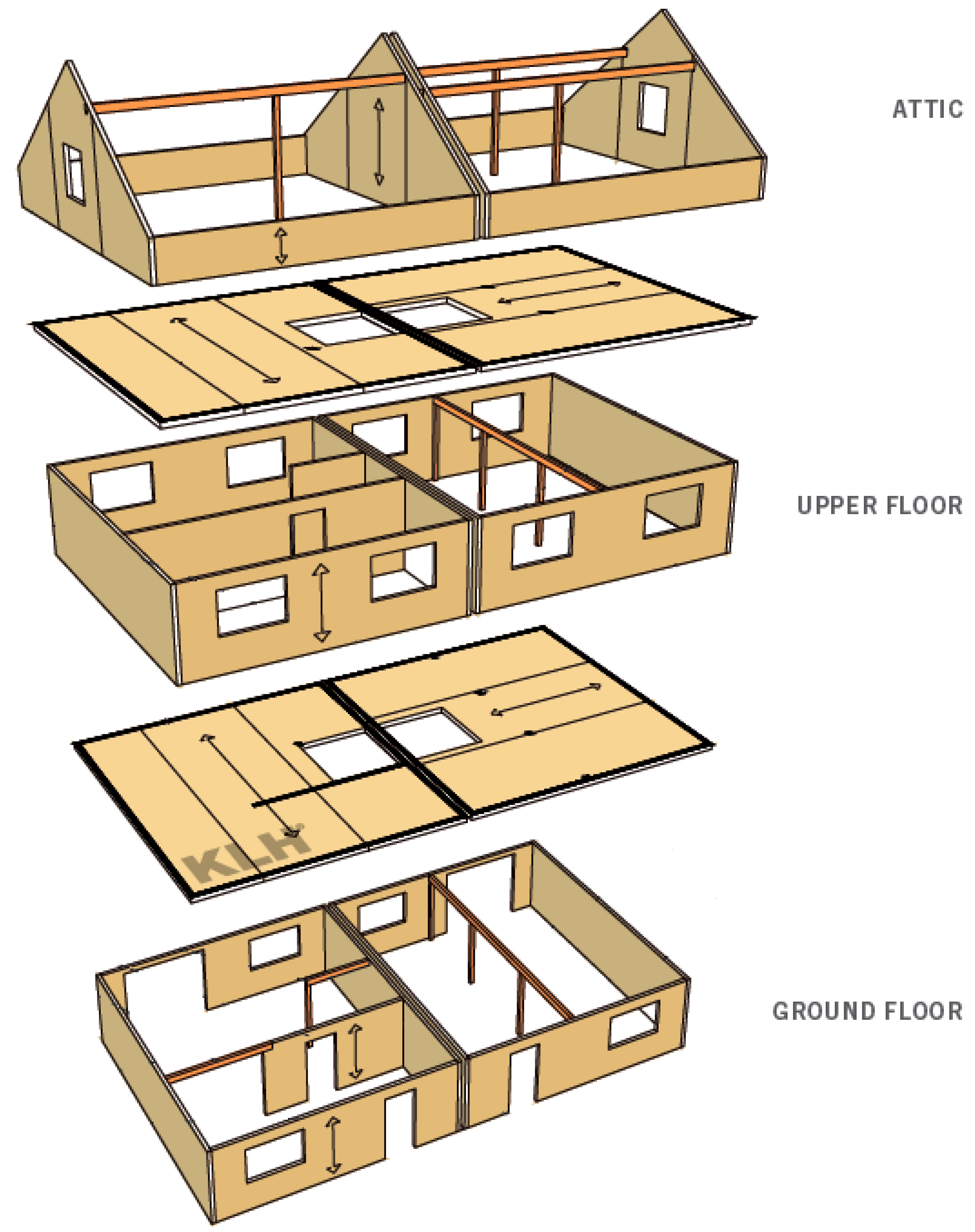 ATTIC

UPPER FLOOR

KLH

GROUND FLOOR