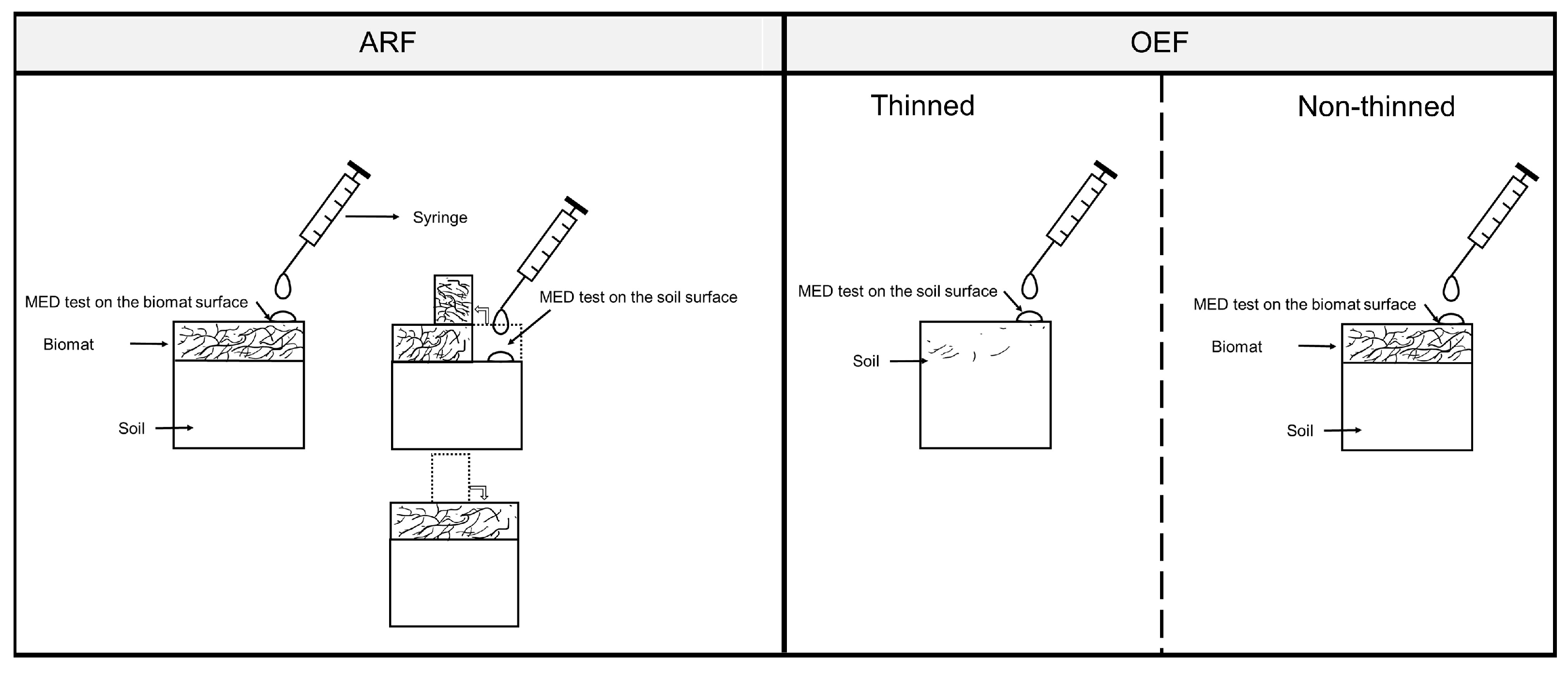 ARF

Syringe

MED test on the biomat surface

Biomat

Soil

MED test on the soil surface

OEF

Thinned

MED test on the soil surface

Soil

Non-thinned

MED test on the biomat surface

Biomat

Soil