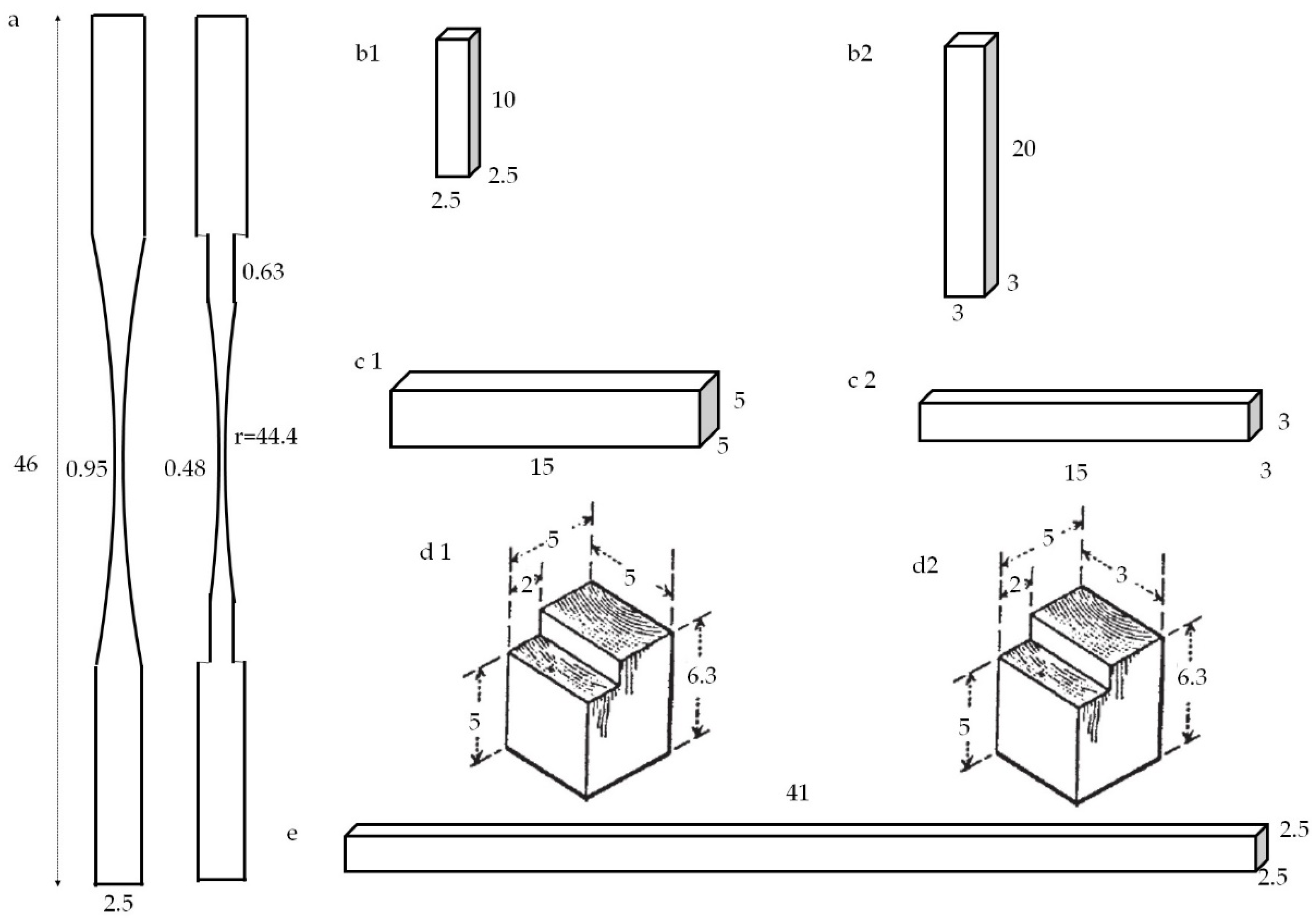 a

46

0.95

0.48

0.63

r=44.4

2.5

b1

10

2.5

2.5

b2

20

3

3

c 1

5

5

15

c 2

3

15

3

d 1

5

2

5

6.3

5

d2

5

2

3

6.3

5

41

e

2.5

2.5