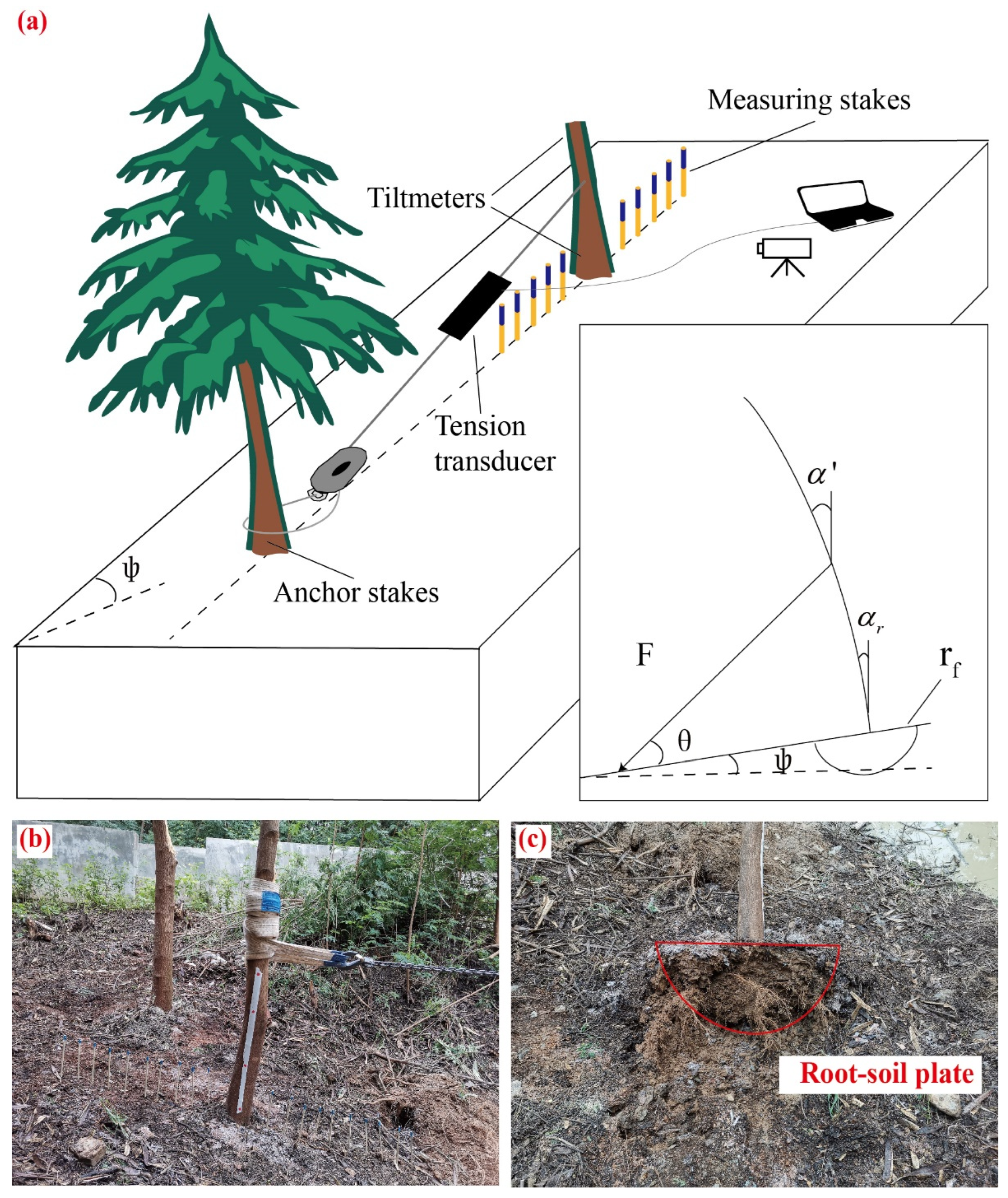 (a)

Measuring stakes

Tiltmeters

Tension transducer

Anchor stakes

$\psi$

$\alpha'$

$\alpha_r$

F

$r_f$

$\theta$

$\psi$

(b)

(c)

Root-soil plate