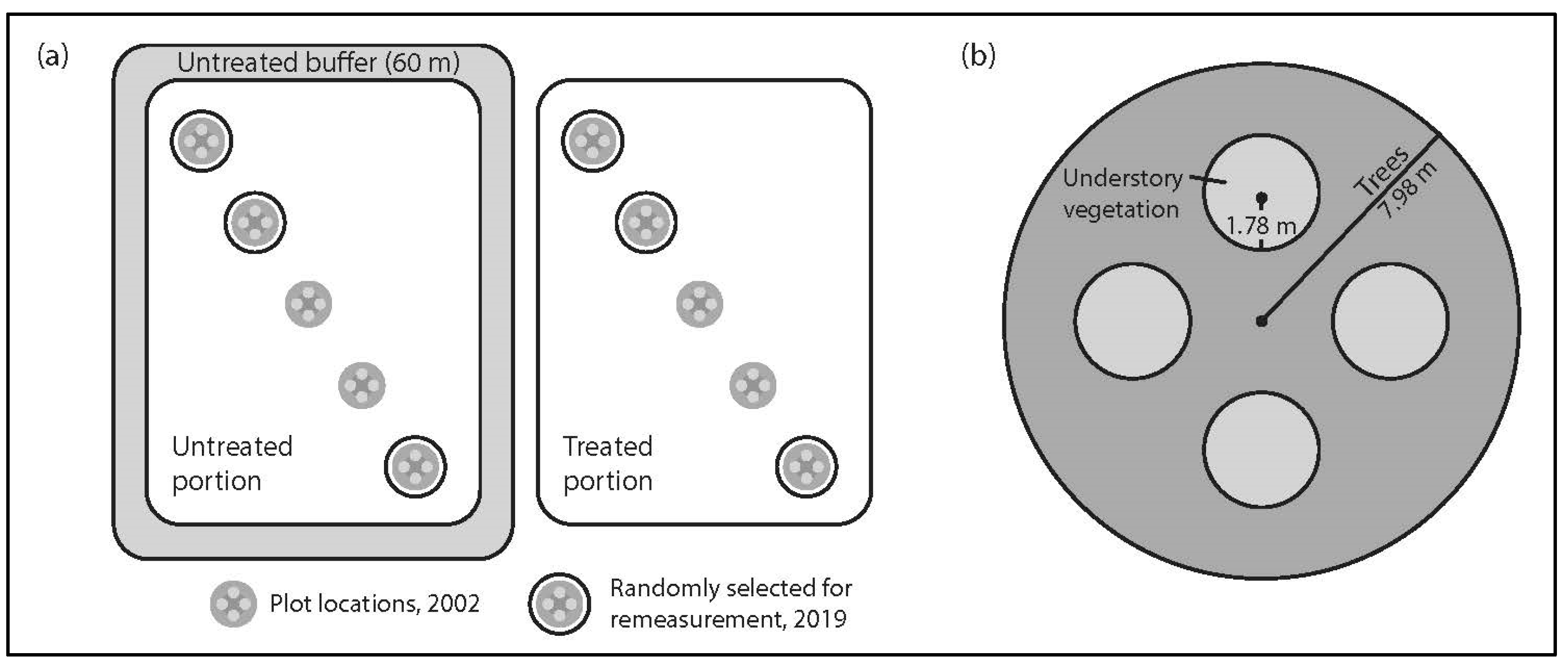 (a)

Untreated buffer (60 m)

Untreated portion

Treated portion

Plot locations, 2002

Randomly selected for remeasurement, 2019

(b)

Understory vegetation

1.78 m

Trees

7.98 m