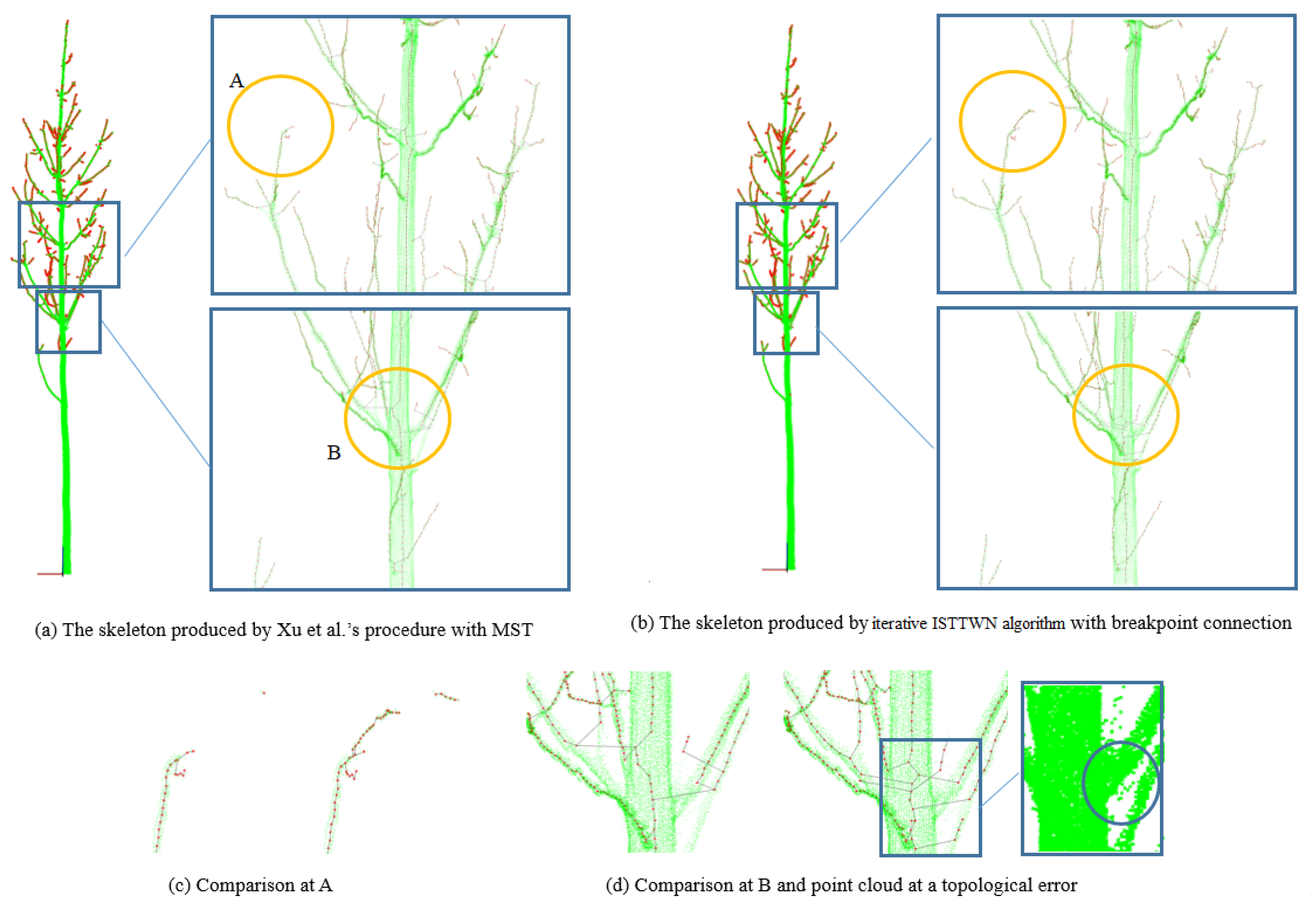 A

B

(a) The skeleton produced by Xu et al.'s procedure with MST

(b) The skeleton produced by iterative ISTTWN algorithm with breakpoint connection

(c) Comparison at A

(d) Comparison at B and point cloud at a topological error