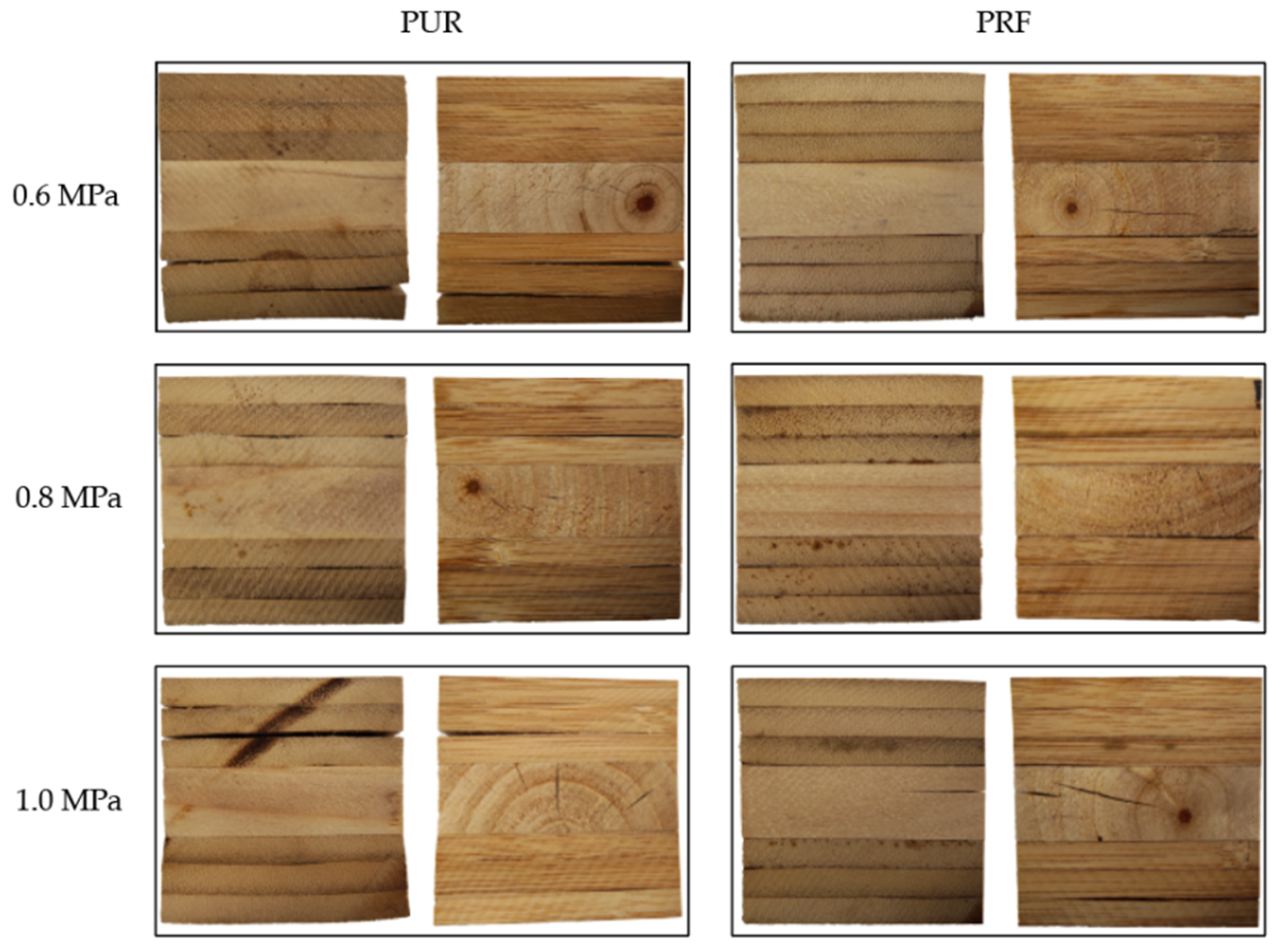 PUR

PRF

0.6 MPa

0.8 MPa

1.0 MPa