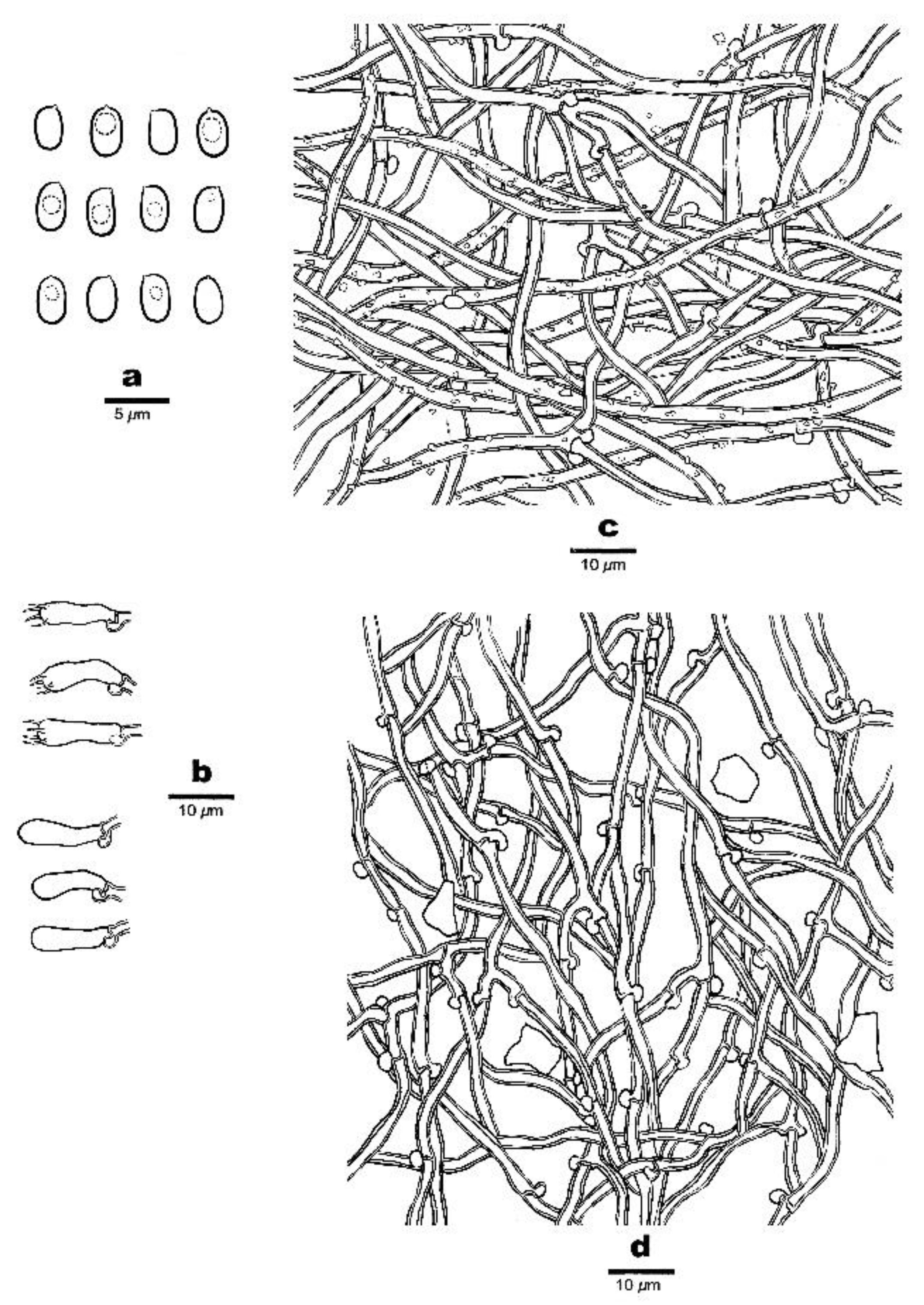 a
5 μm

c
10 μm

b
10 μm

d
10 μm