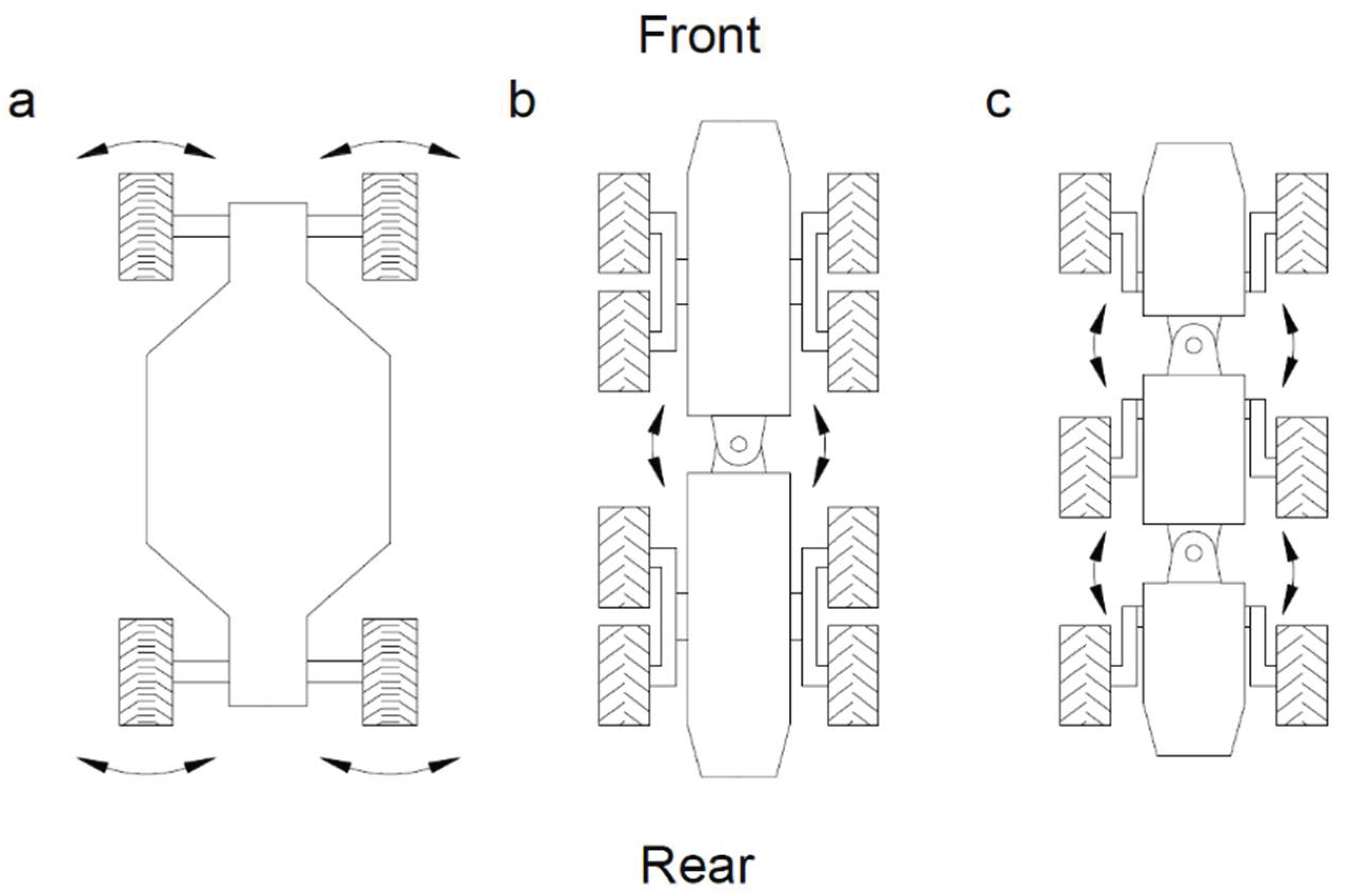 Front

a

b

c

Rear