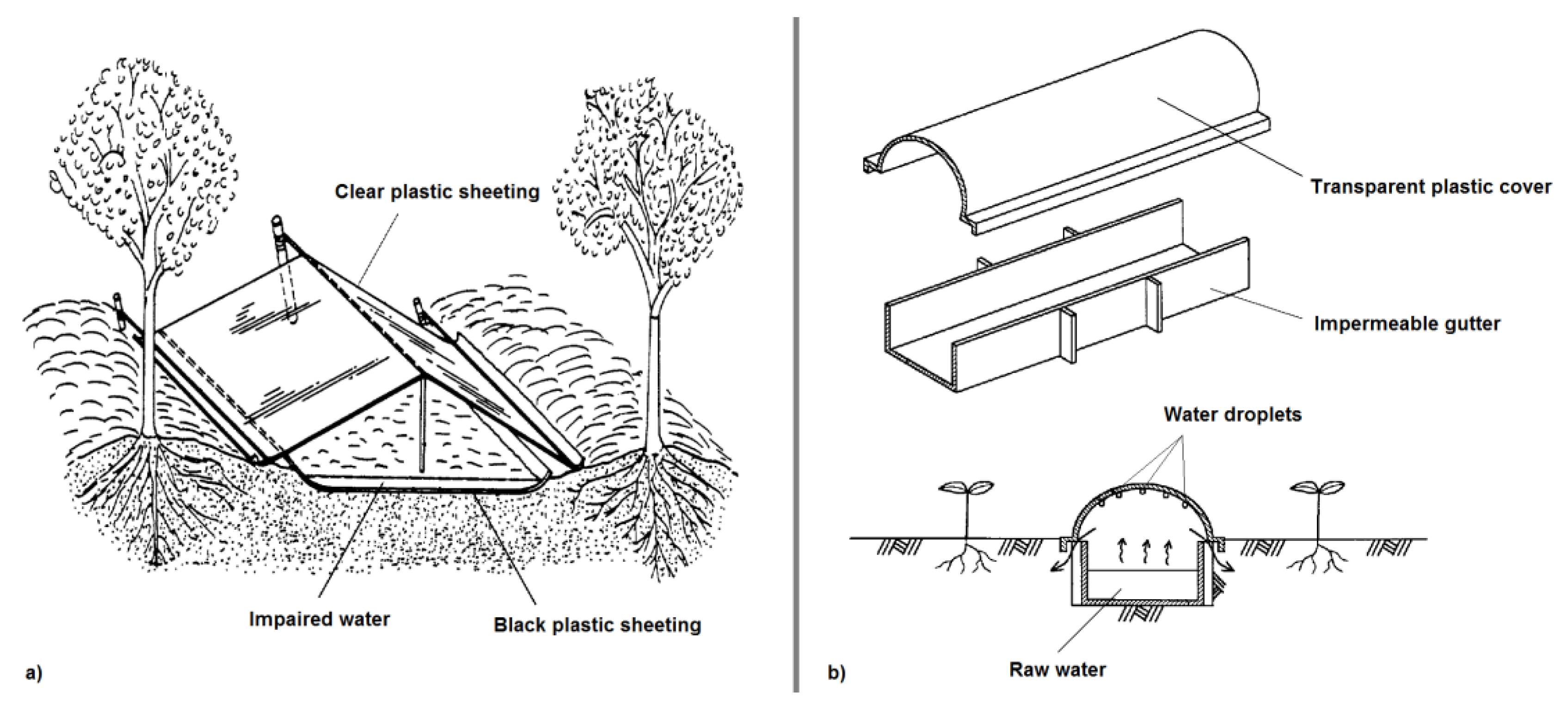 Clear plastic sheeting

Impaired water

Black plastic sheeting

a)

Transparent plastic cover

Impermeable gutter

Water droplets

Raw water

b)