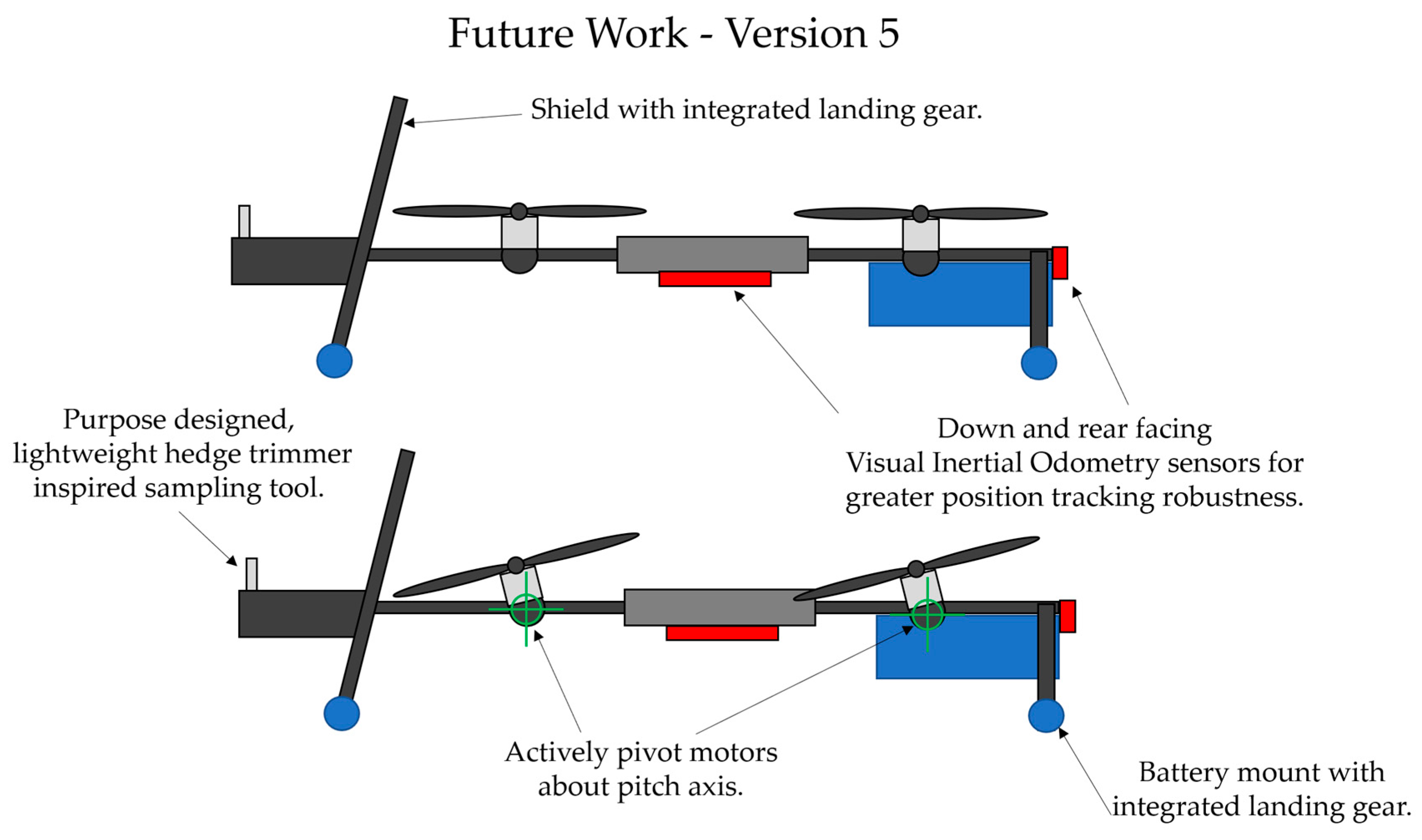 Future Work - Version 5

Shield with integrated landing gear.

Purpose designed, lightweight hedge trimmer inspired sampling tool.

Down and rear facing Visual Inertial Odometry sensors for greater position tracking robustness.

Actively pivot motors about pitch axis.

Battery mount with integrated landing gear.