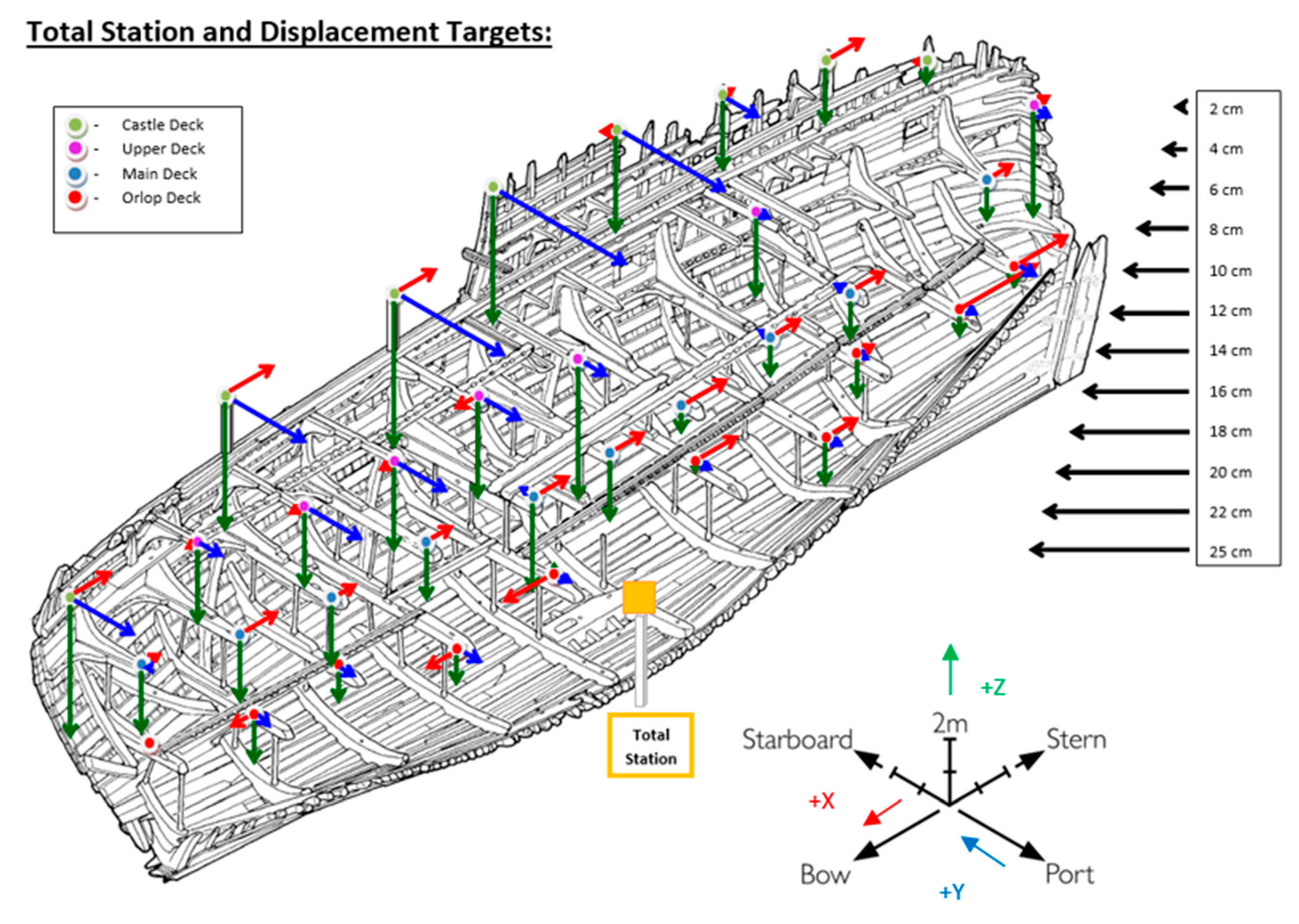 Total Station and Displacement Targets:

- Castle Deck
- Upper Deck
- Main Deck
- Orlop Deck

2 cm
4 cm
6 cm
8 cm
10 cm
12 cm
14 cm
16 cm
18 cm
20 cm
22 cm
25 cm

Total Station

+Z
2m
Starboard
Stern
+X
Bow
Port
+Y