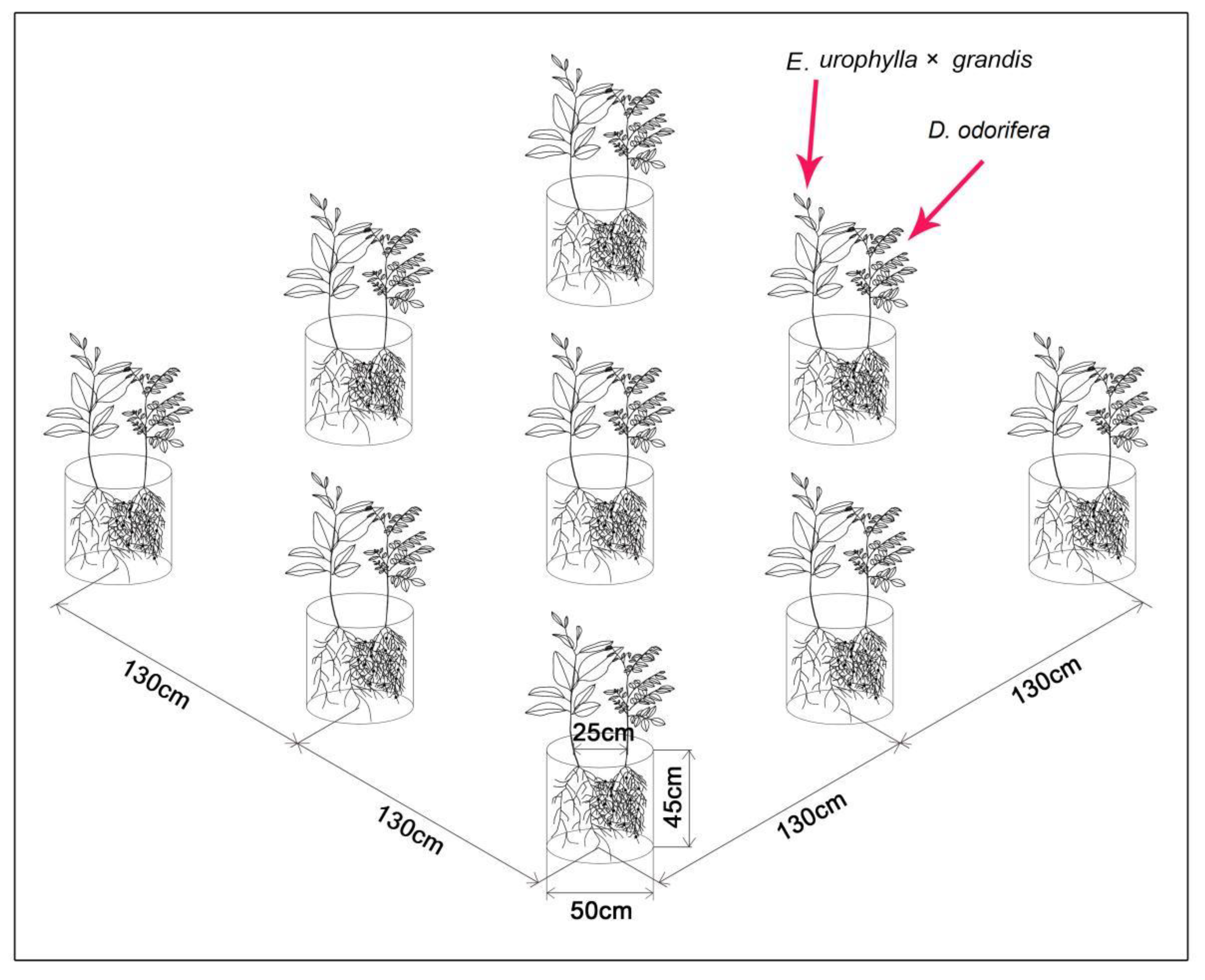 E. urophylla × grandis

D. odorifera

130cm

130cm

25cm

45cm

50cm

130cm

130cm