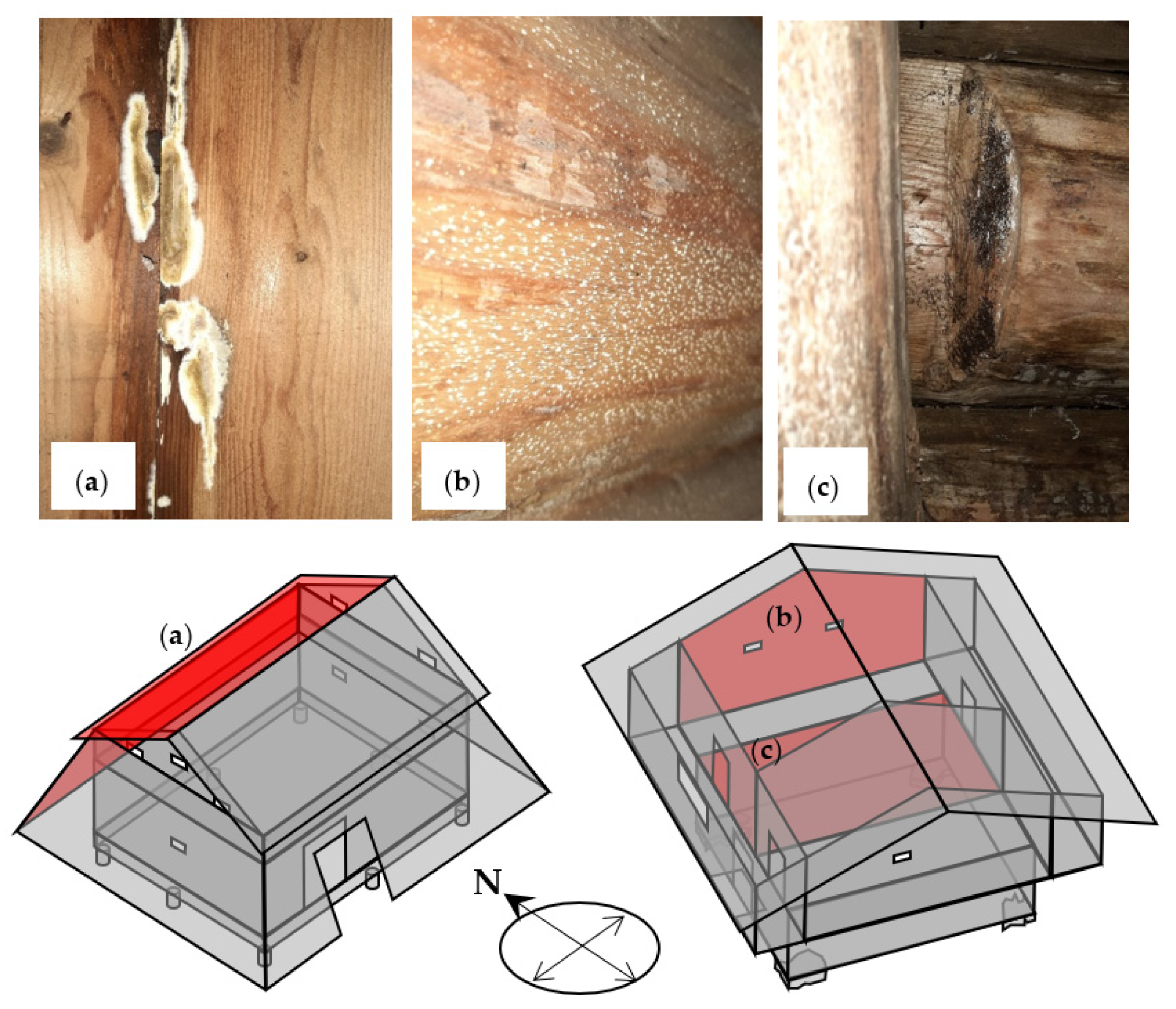 (a)

(b)

(c)

(a)

(b)

(c)

N