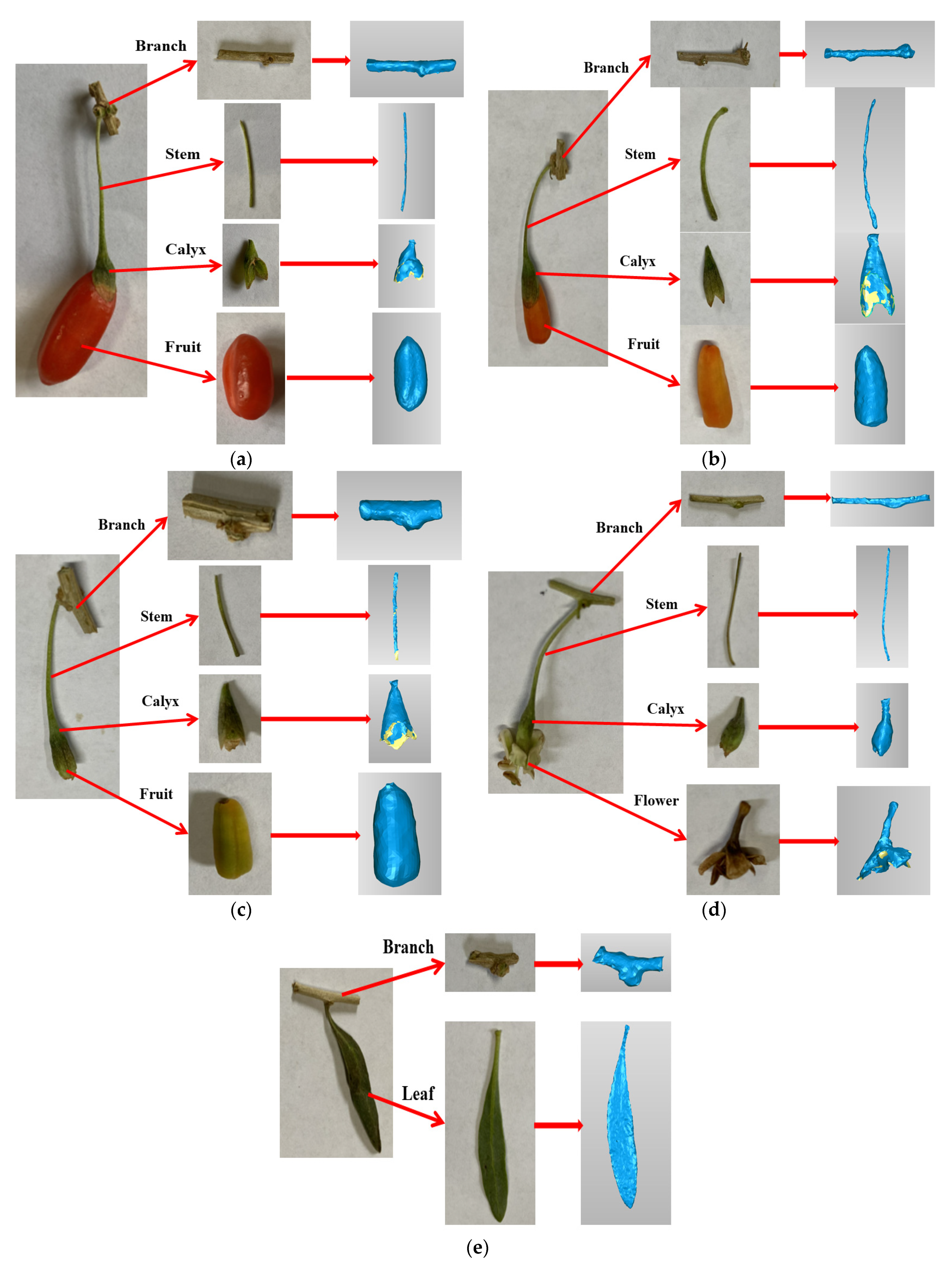 Branch
Stem
Calyx
Fruit
(a)

Branch
Stem
Calyx
Fruit
(b)

Branch
Stem
Calyx
Fruit
(c)

Branch
Stem
Calyx
Flower
(d)

Branch
Leaf
(e)