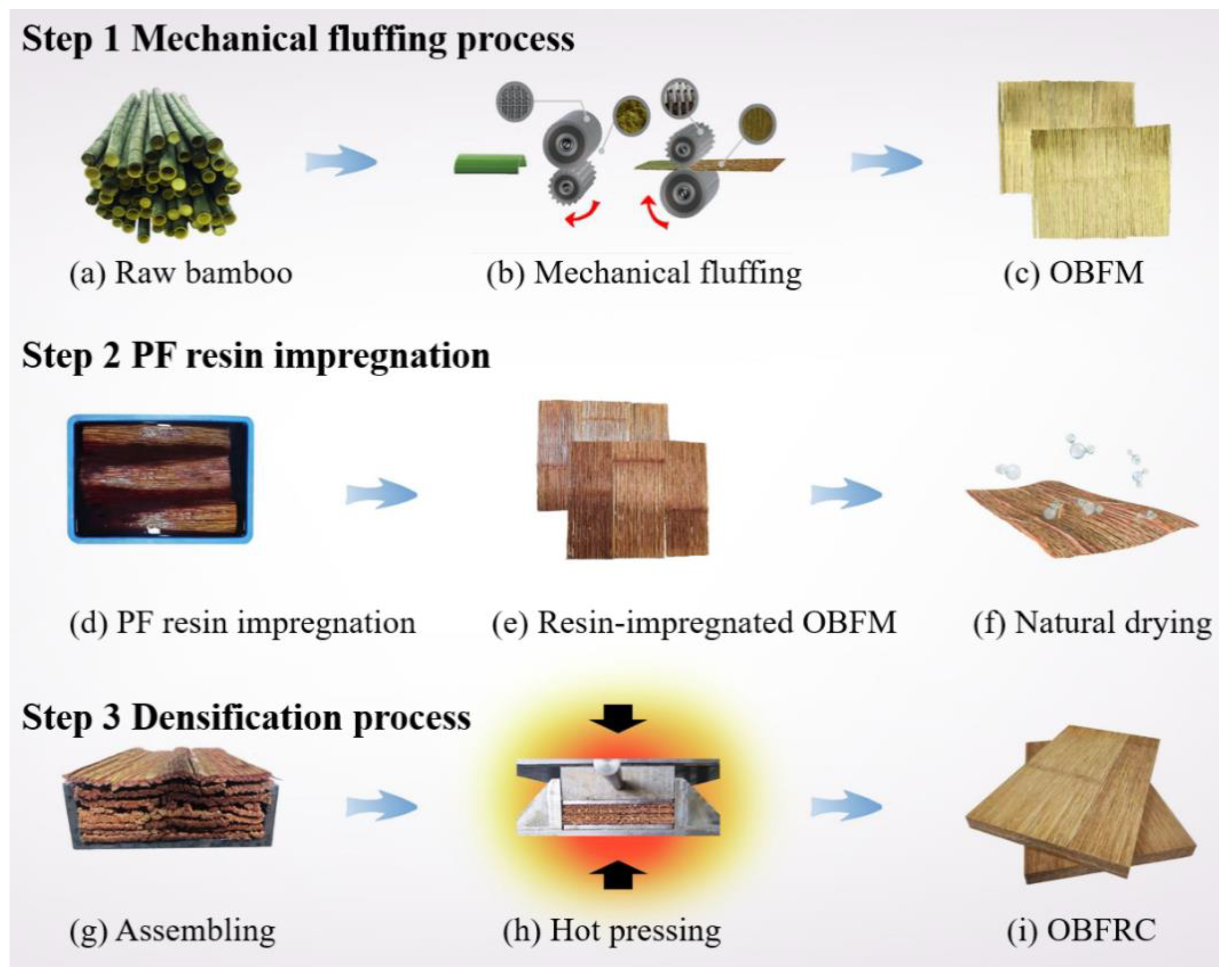 Step 1 Mechanical fluffing process

(a) Raw bamboo

(b) Mechanical fluffing

(c) OBFM

Step 2 PF resin impregnation

(d) PF resin impregnation

(e) Resin-impregnated OBFM

(f) Natural drying

Step 3 Densification process

(g) Assembling

(h) Hot pressing

(i) OBFRC