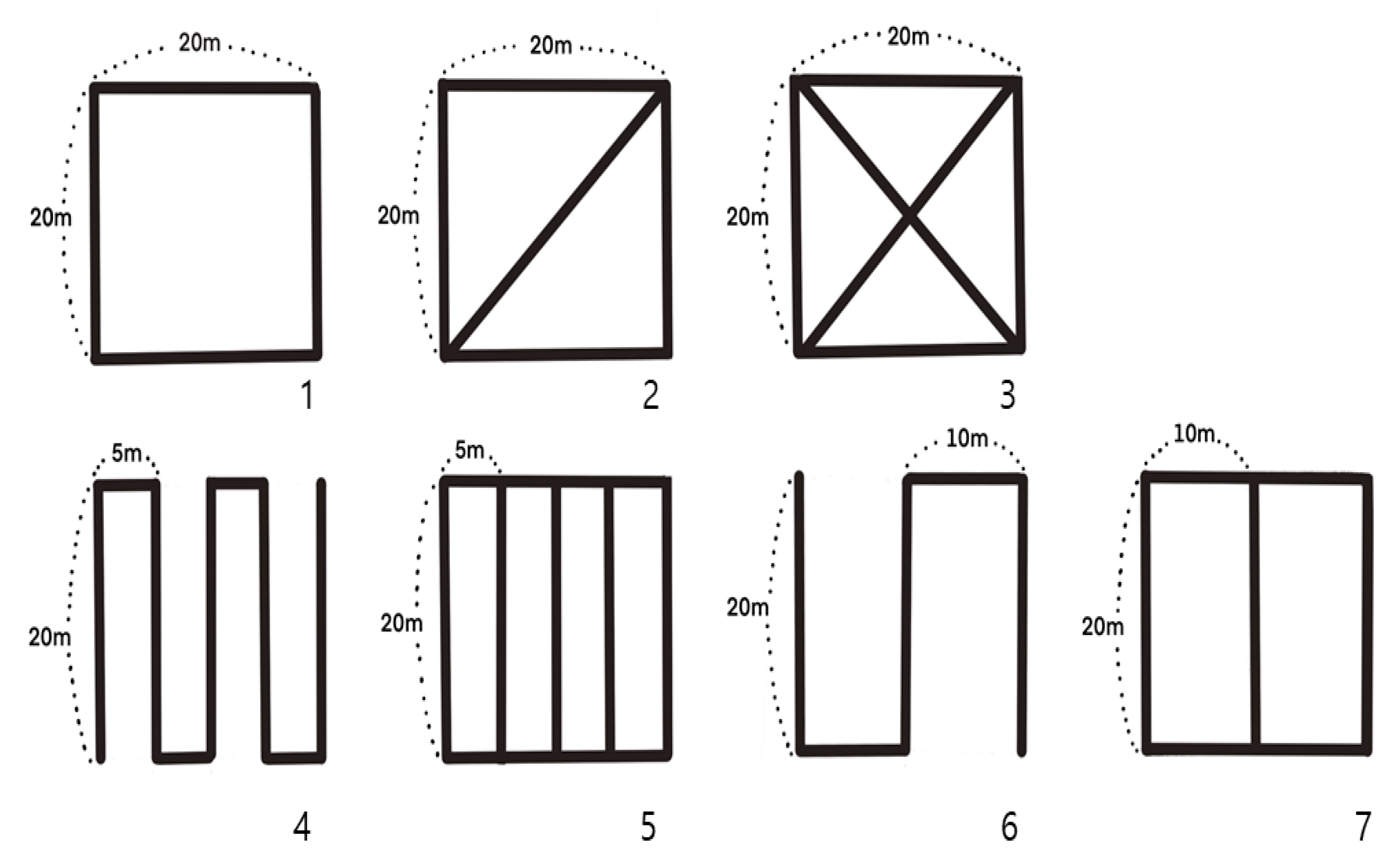 20m
20m
1

20m
20m
2

20m
20m
3

5m
20m
4

5m
20m
5

10m
20m
6

10m
20m
7