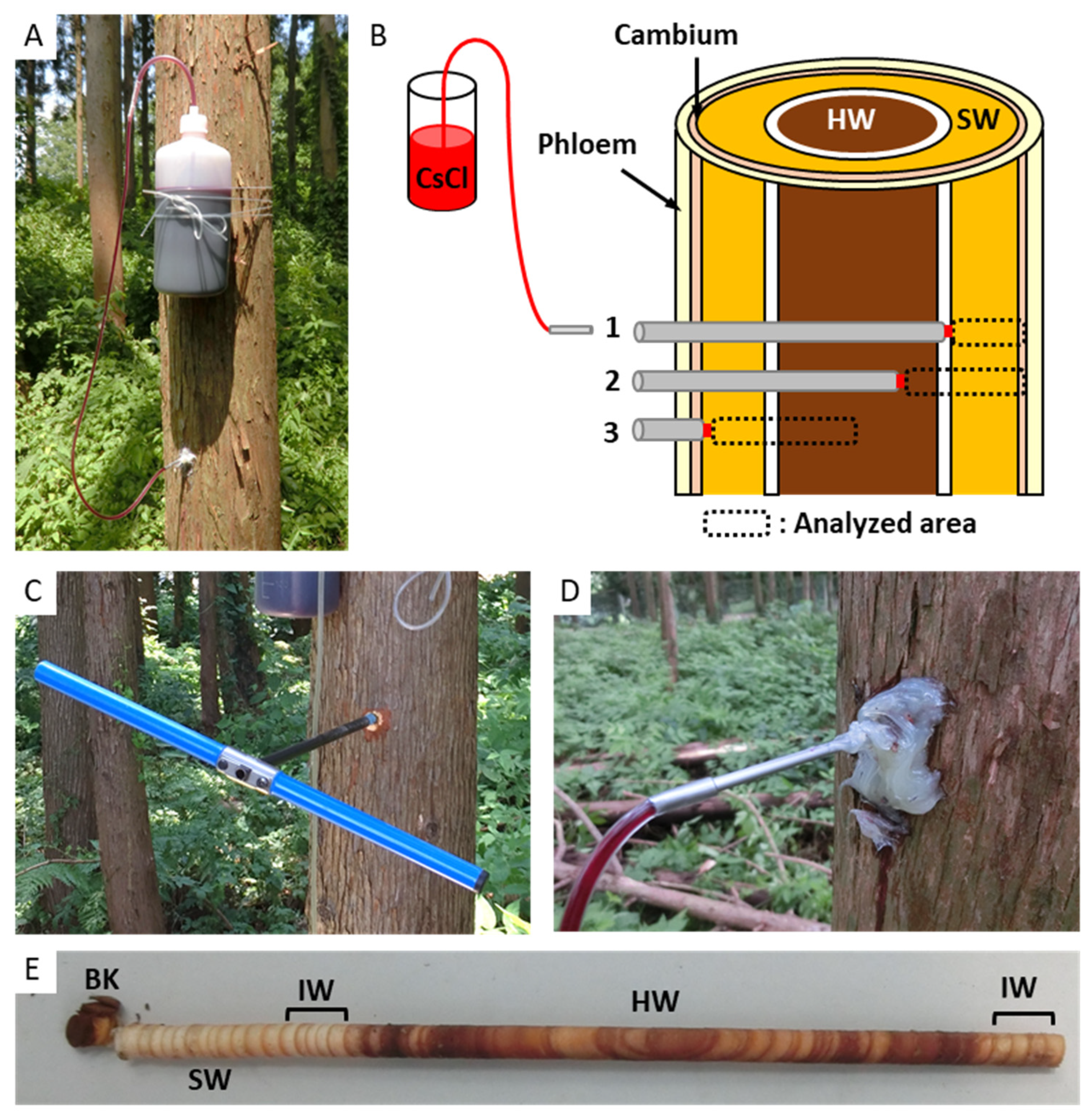 A

B

Cambium

HW

SW

Phloem

CsCl

1

2

3

: Analyzed area

C

D

E

BK

IW

HW

IW

SW