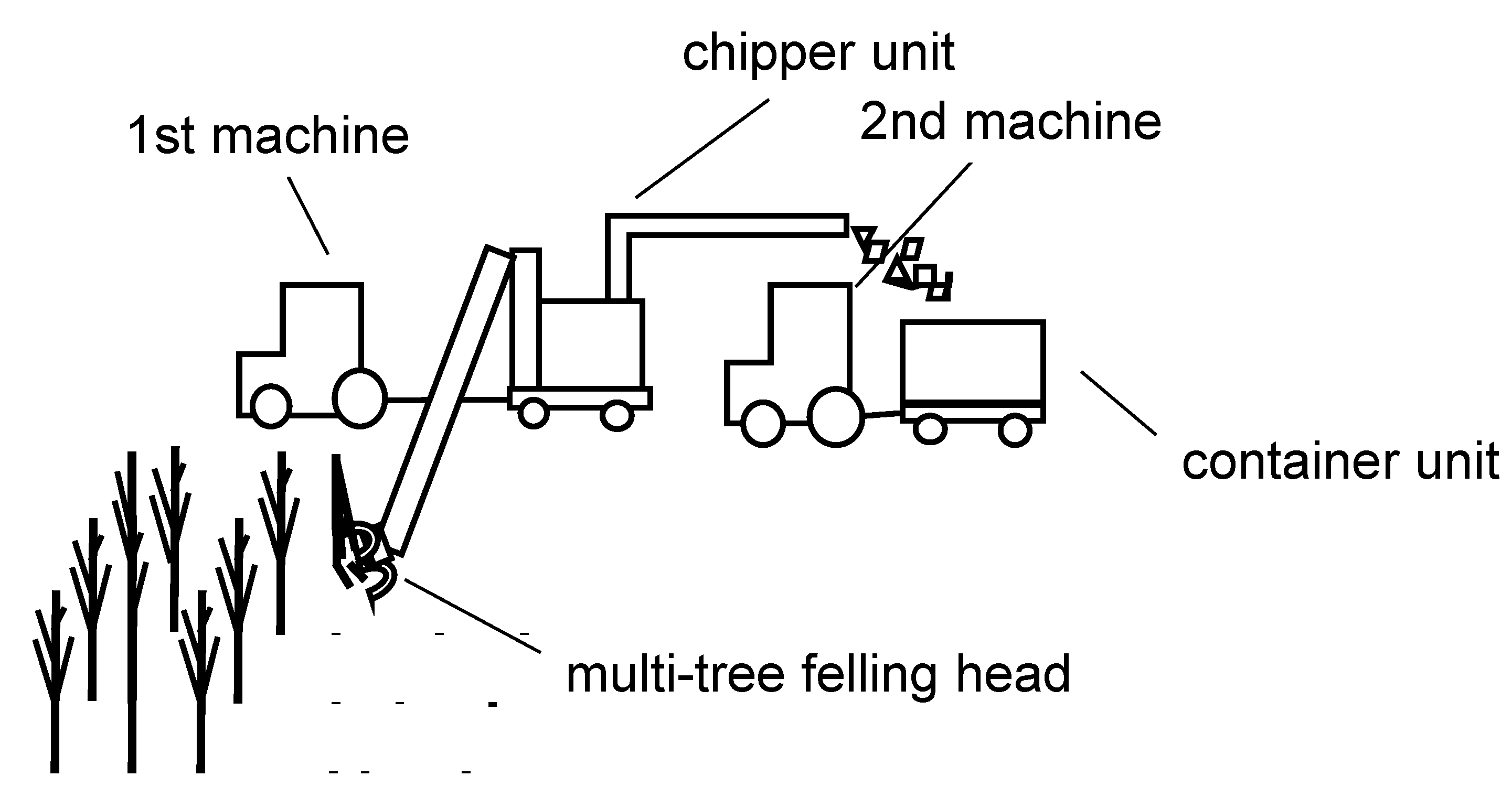 chipper unit
1st machine
2nd machine
container unit
multi-tree felling head