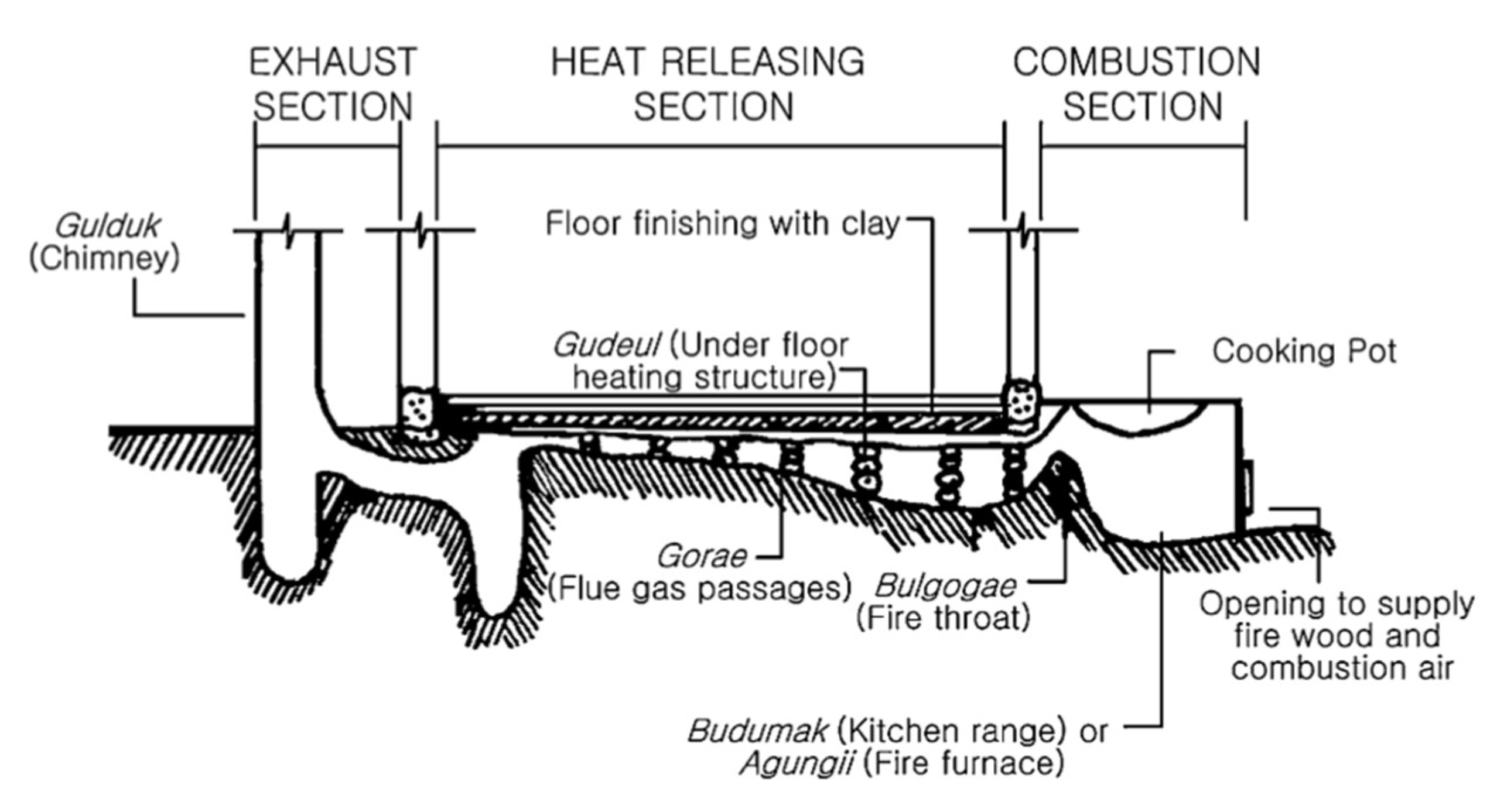 EXHAUST SECTION

HEAT RELEASING SECTION

COMBUSTION SECTION

Gulduk (Chimney)

Floor finishing with clay

Gudeul (Under floor heating structure)

Cooking Pot

Gorae (Flue gas passages)

Bulgogae (Fire throat)

Opening to supply fire wood and combustion air

Budumak (Kitchen range) or Agungii (Fire furnace)