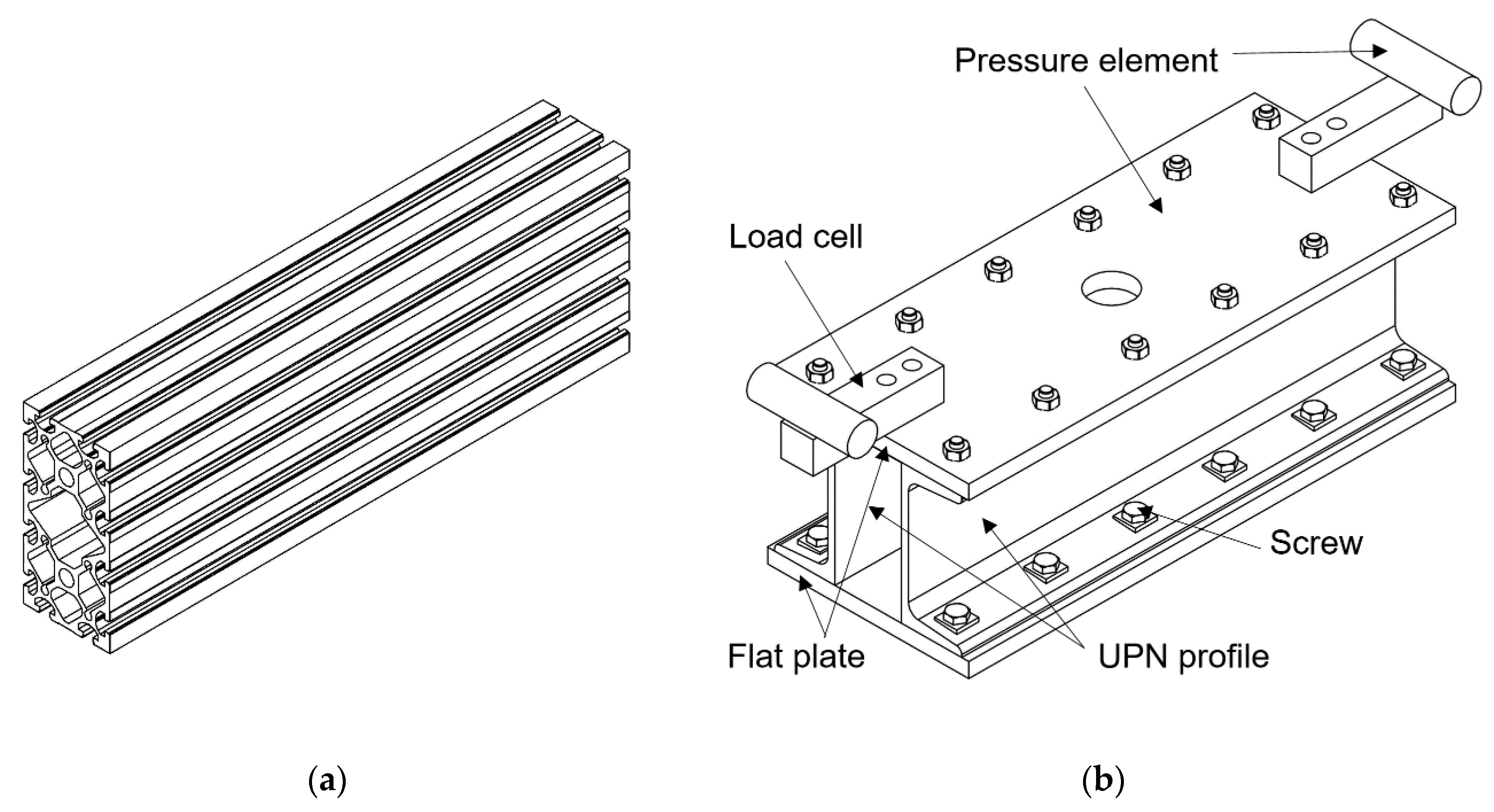 Pressure element

Load cell

Screw

Flat plate

UPN profile

(a)

(b)