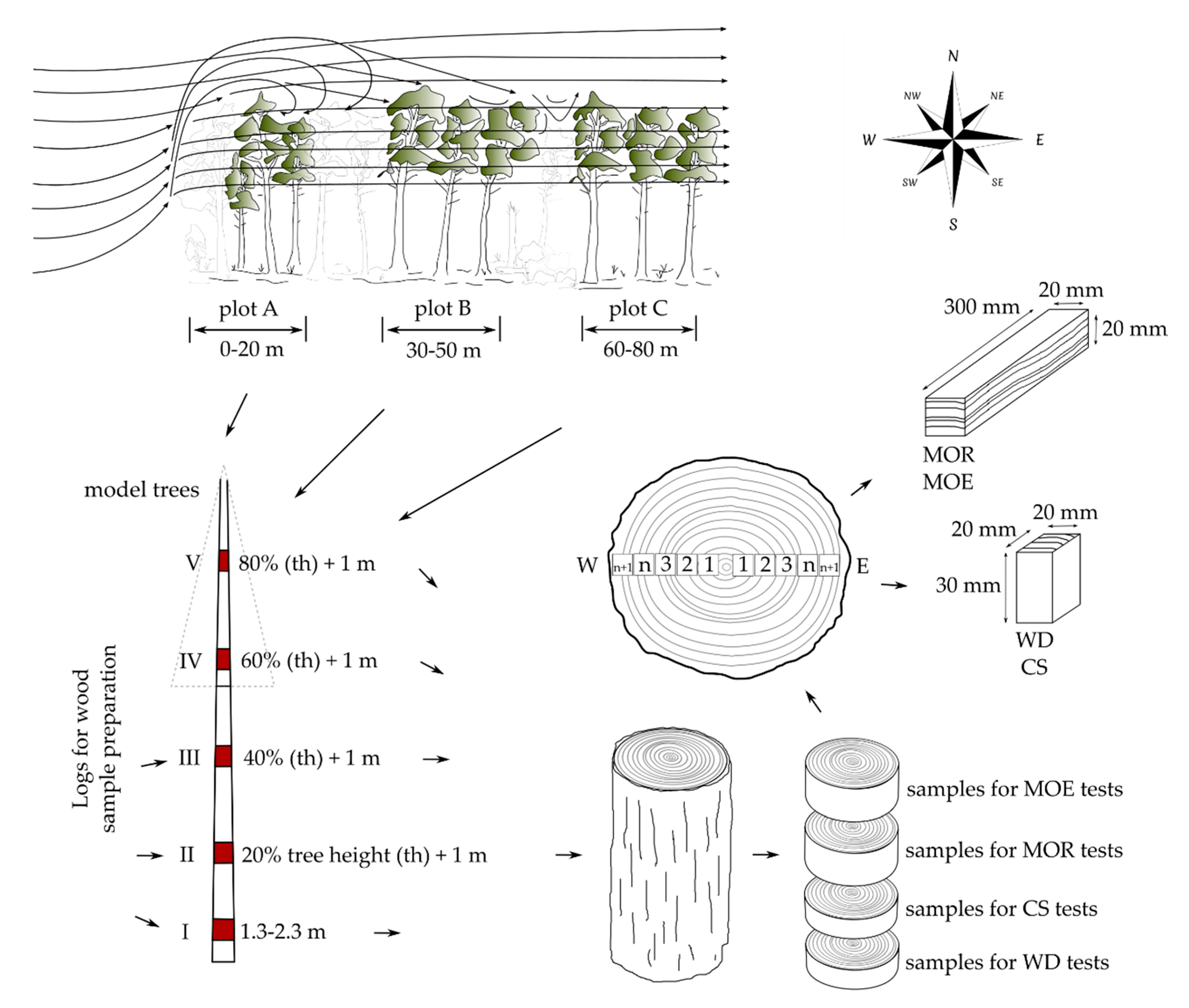 N
NW
NE
W
E
SW
SE
S

plot A
0-20 m
plot B
30-50 m
plot C
60-80 m

300 mm
20 mm
20 mm
MOR
MOE

20 mm
20 mm
30 mm
WD
CS

model trees

Logs for wood sample preparation

V 80% (th) + 1 m
IV 60% (th) + 1 m
III 40% (th) + 1 m
II 20% tree height (th) + 1 m
I 1.3-2.3 m

W n+1 n 3 2 1 1 2 3 n n+1 E

samples for MOE tests
samples for MOR tests
samples for CS tests
samples for WD tests