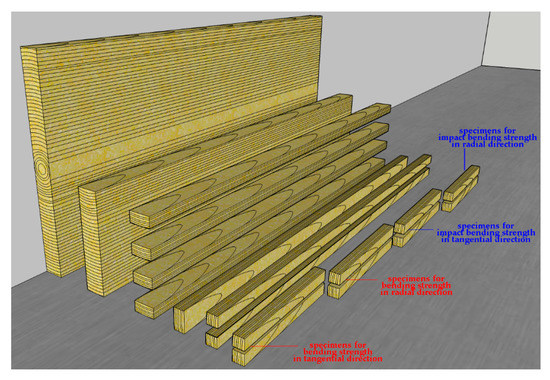 specimens for
impact bending strength
in radial direction

specimens for
impact bending strength
in tangential direction

specimens for
bending strength
in radial direction

specimens for
bending strength
in tangential direction