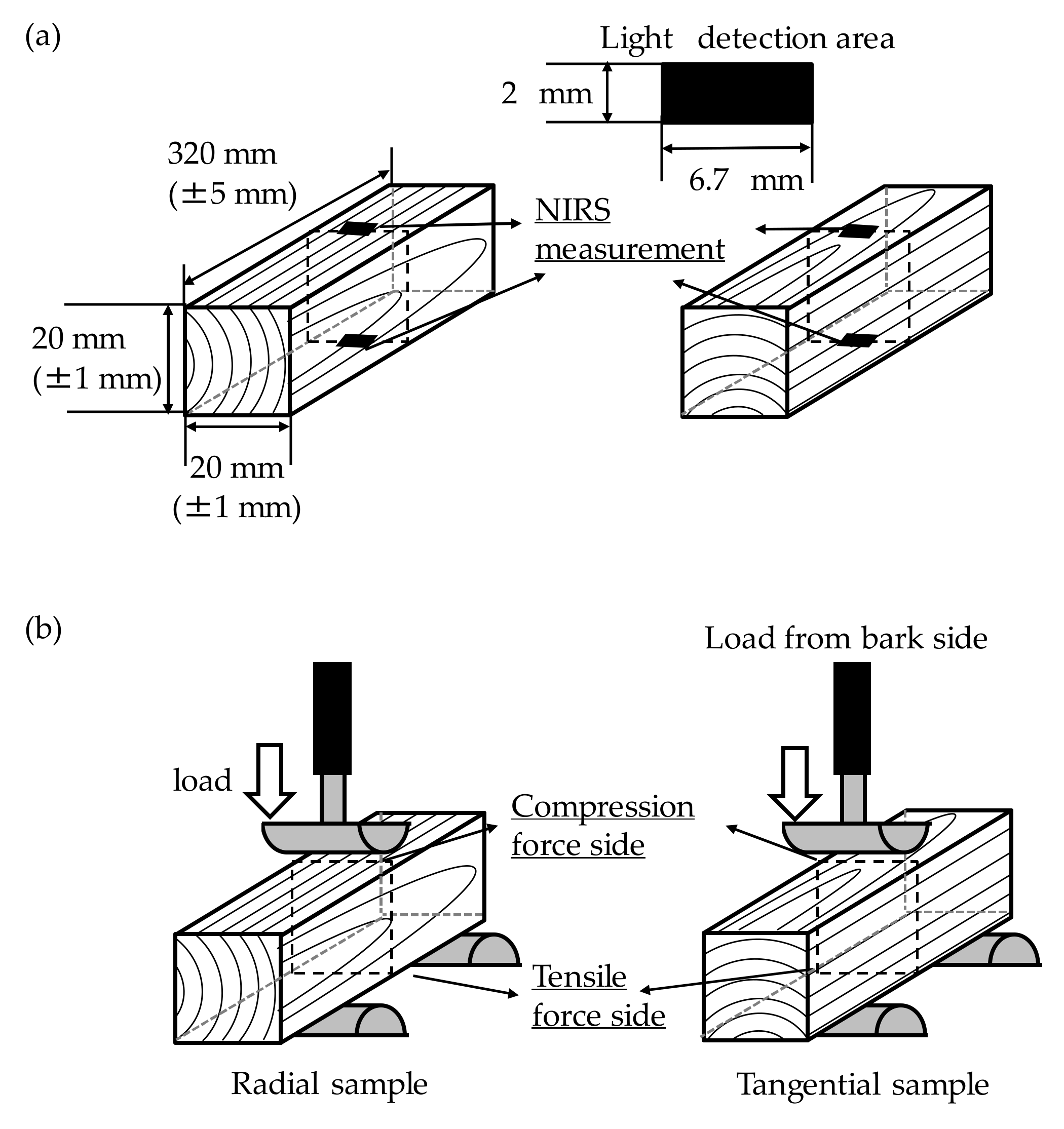 (a)

Light detection area

2 mm

6.7 mm

320 mm
(±5 mm)

NIRS
measurement

20 mm
(±1 mm)

20 mm
(±1 mm)

(b)

Load from bark side

load

Compression
force side

Tensile
force side

Radial sample

Tangential sample