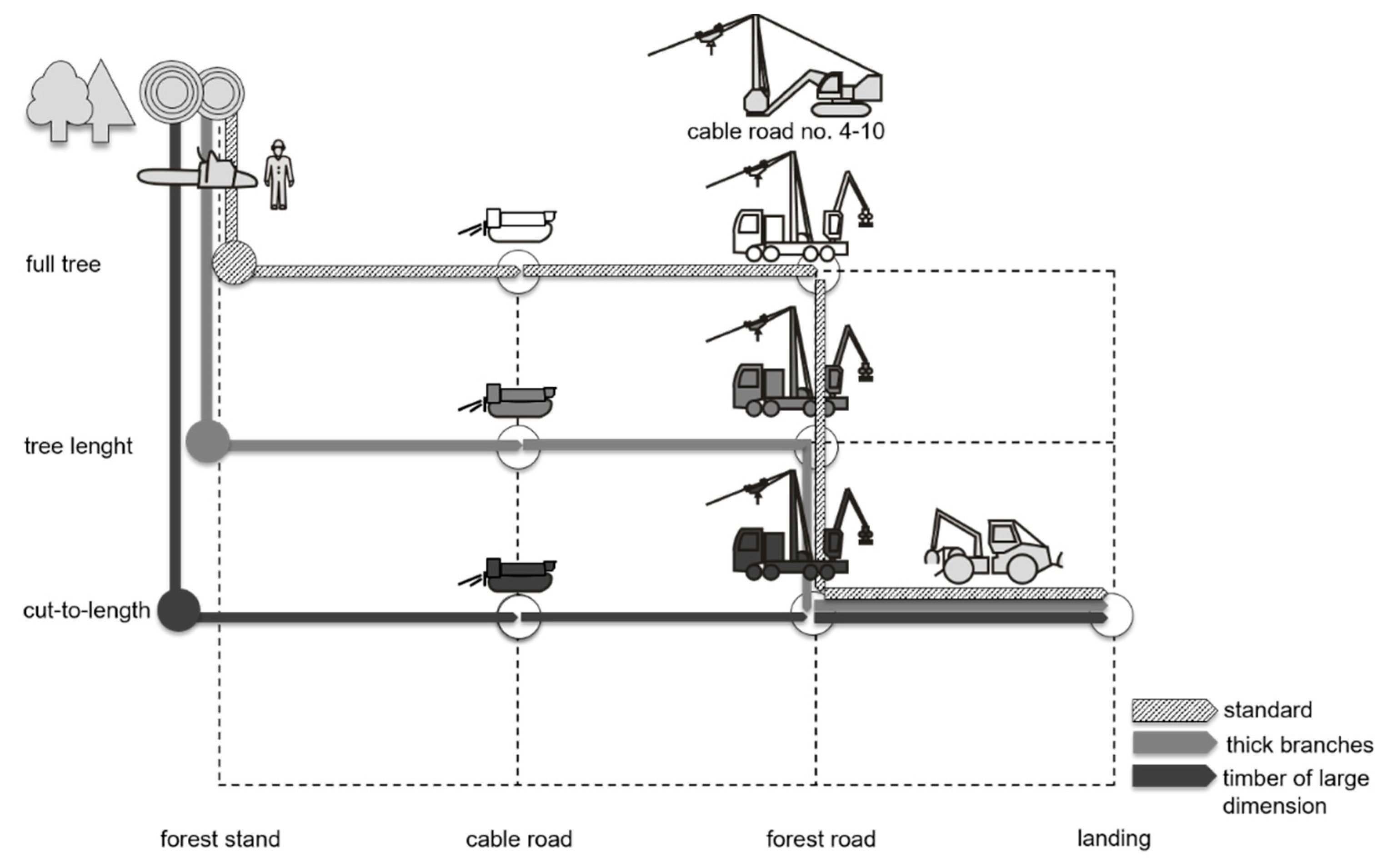 cable road no. 4-10

full tree

tree lenght

cut-to-length

standard

thick branches

timber of large dimension

forest stand

cable road

forest road

landing