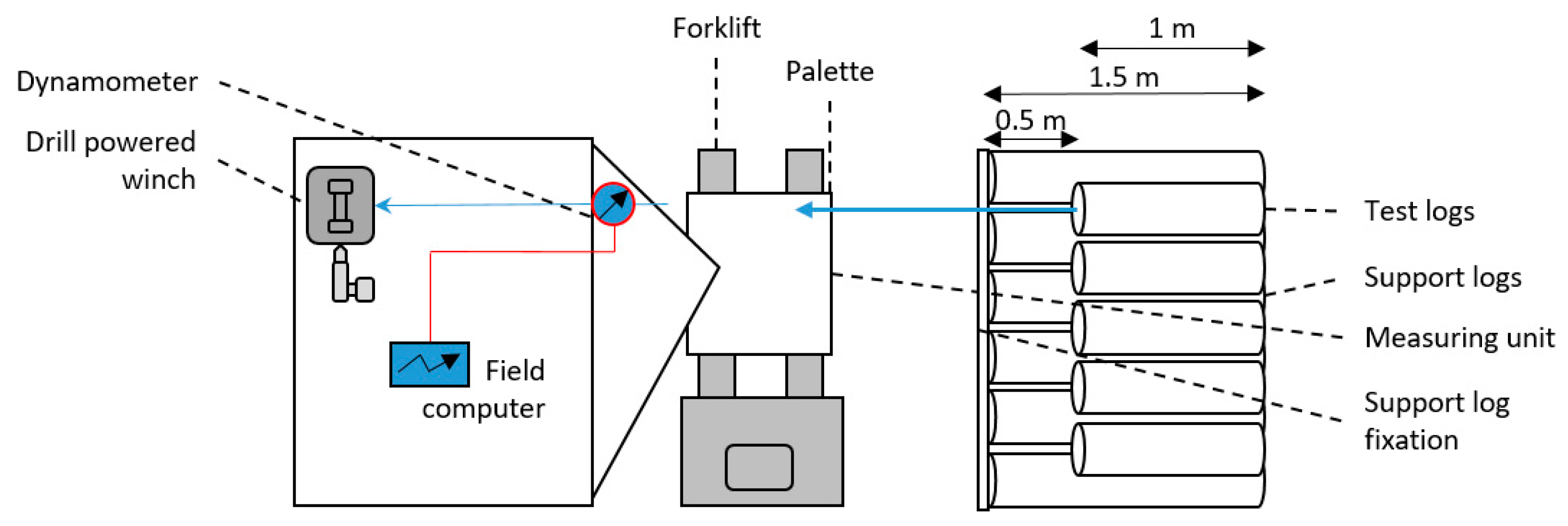 Dynamometer

Drill powered winch

Field computer

Forklift

Palette

1 m

1.5 m

0.5 m

Test logs

Support logs

Measuring unit

Support log fixation