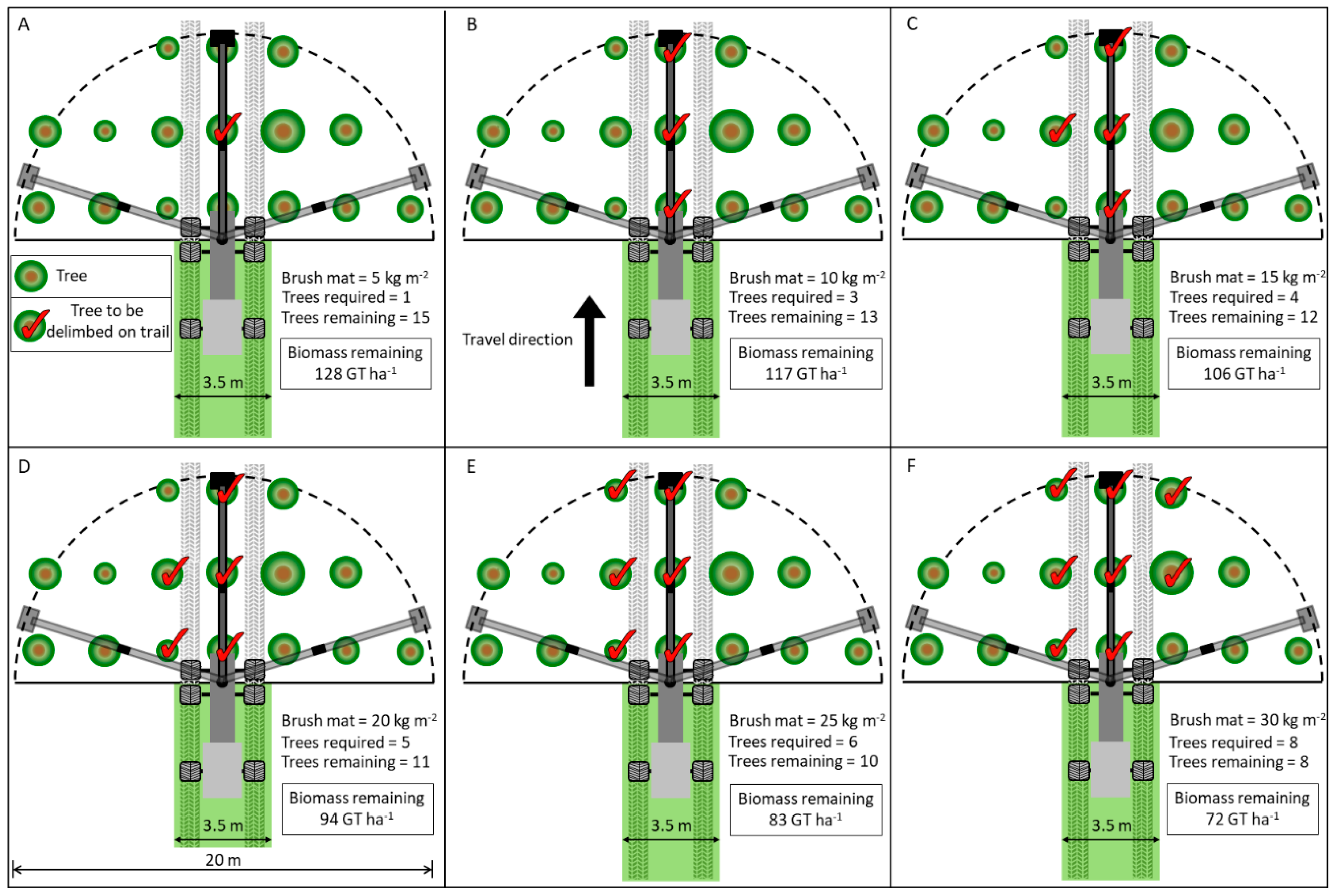 A

Tree

Tree to be delimbed on trail

Brush mat = 5 kg m$^{-2}$
Trees required = 1
Trees remaining = 15

Biomass remaining
128 GT ha$^{-1}$

3.5 m

B

Travel direction

Brush mat = 10 kg m$^{-2}$
Trees required = 3
Trees remaining = 13

Biomass remaining
117 GT ha$^{-1}$

3.5 m

C

Brush mat = 15 kg m$^{-2}$
Trees required = 4
Trees remaining = 12

Biomass remaining
106 GT ha$^{-1}$

3.5 m

D

Brush mat = 20 kg m$^{-2}$
Trees required = 5
Trees remaining = 11

Biomass remaining
94 GT ha$^{-1}$

3.5 m

20 m

E

Brush mat = 25 kg m$^{-2}$
Trees required = 6
Trees remaining = 10

Biomass remaining
83 GT ha$^{-1}$

3.5 m

F

Brush mat = 30 kg m$^{-2}$
Trees required = 8
Trees remaining = 8

Biomass remaining
72 GT ha$^{-1}$

3.5 m