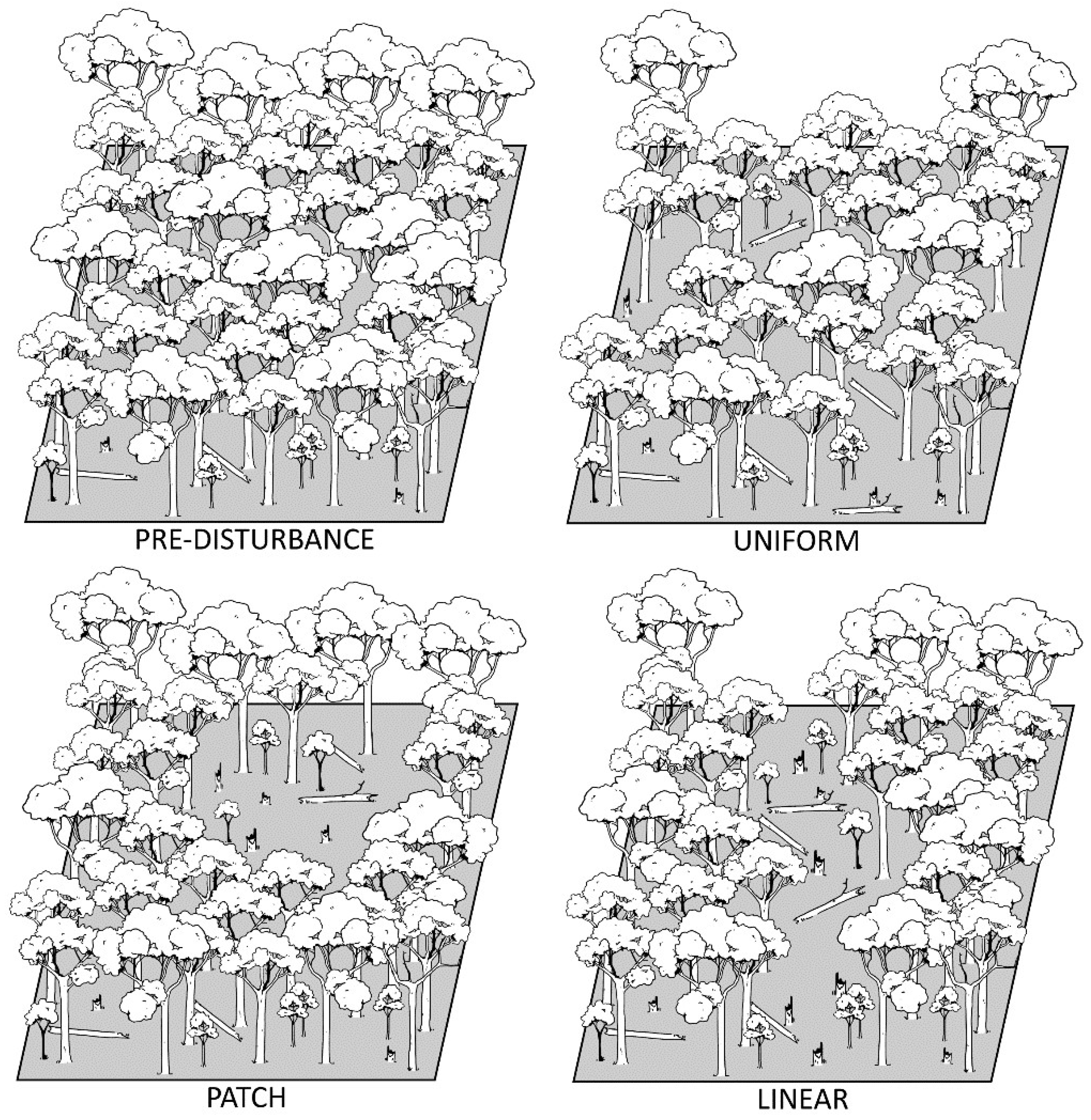 PRE-DISTURBANCE

UNIFORM

PATCH

LINEAR