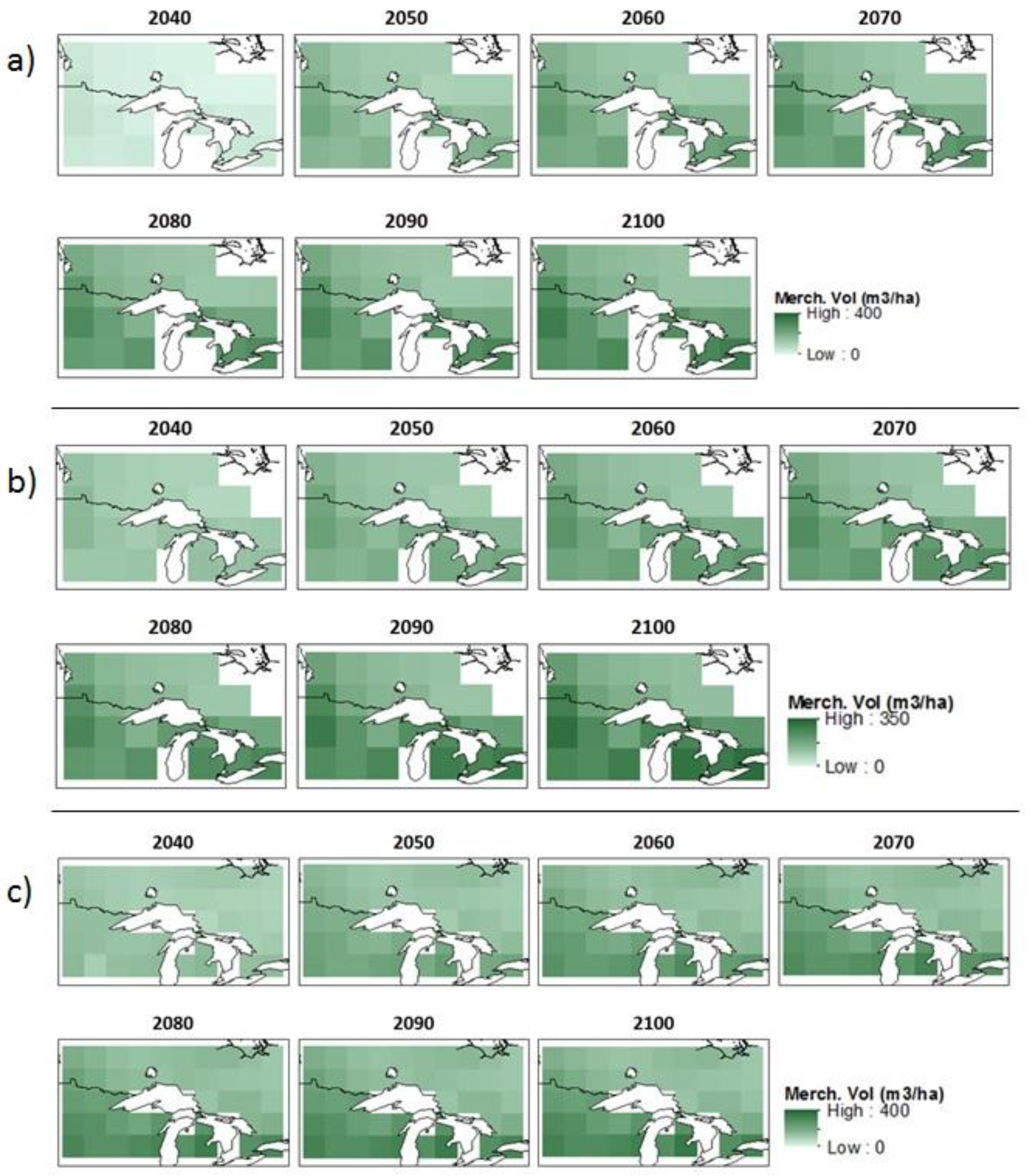 a)

2040

2050

2060

2070

2080

2090

2100

Merch. Vol (m3/ha)
High : 400
Low : 0

b)

2040

2050

2060

2070

2080

2090

2100

Merch. Vol (m3/ha)
High : 350
Low : 0

c)

2040

2050

2060

2070

2080

2090

2100

Merch. Vol (m3/ha)
High : 400
Low : 0