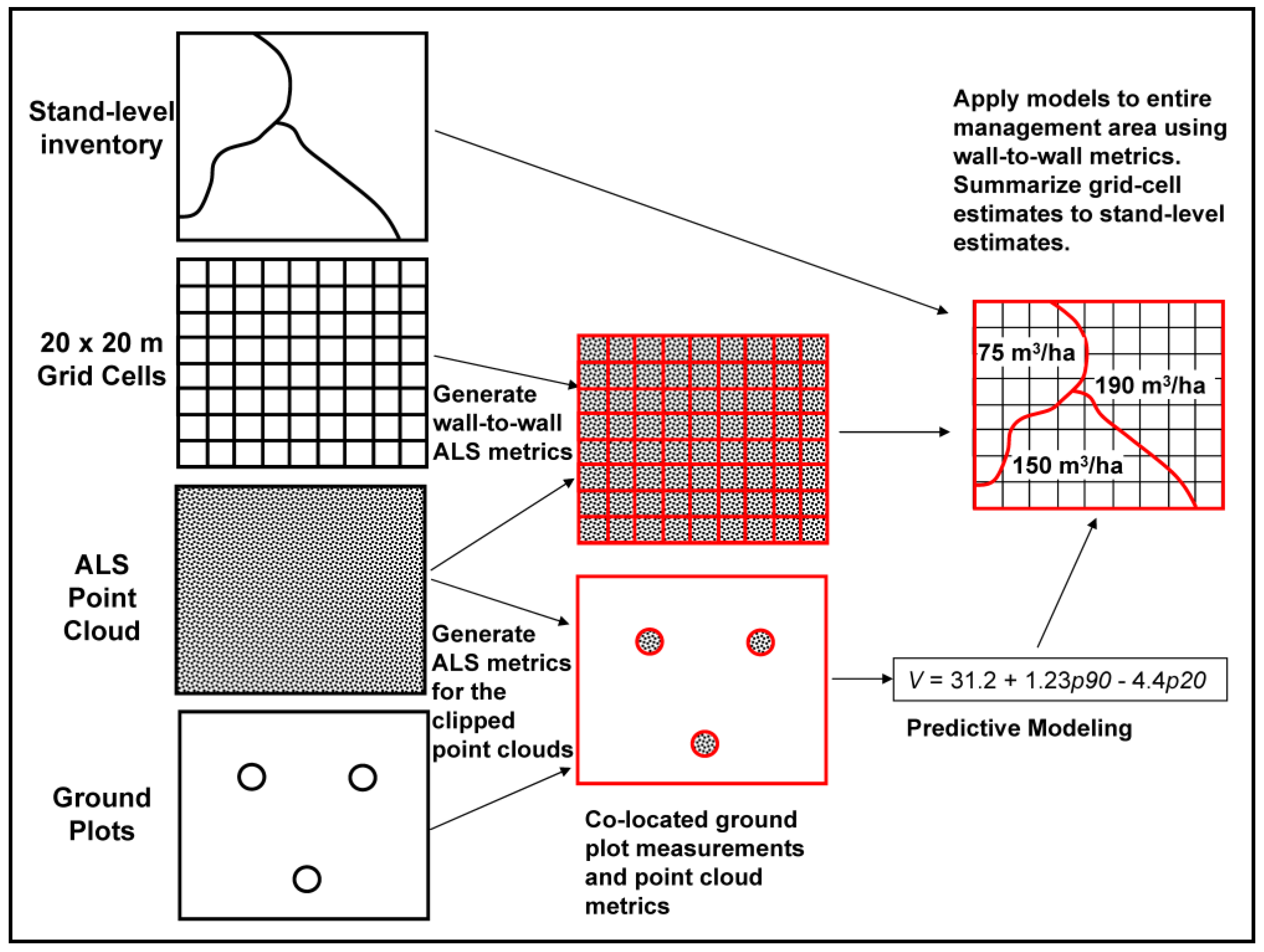 Stand-level inventory

20 x 20 m Grid Cells

ALS Point Cloud

Ground Plots

Generate wall-to-wall ALS metrics

Generate ALS metrics for the clipped point clouds

Co-located ground plot measurements and point cloud metrics

Apply models to entire management area using wall-to-wall metrics. Summarize grid-cell estimates to stand-level estimates.

75 $m^3$/ha

190 $m^3$/ha

150 $m^3$/ha

$V = 31.2 + 1.23p90 - 4.4p20$

Predictive Modeling