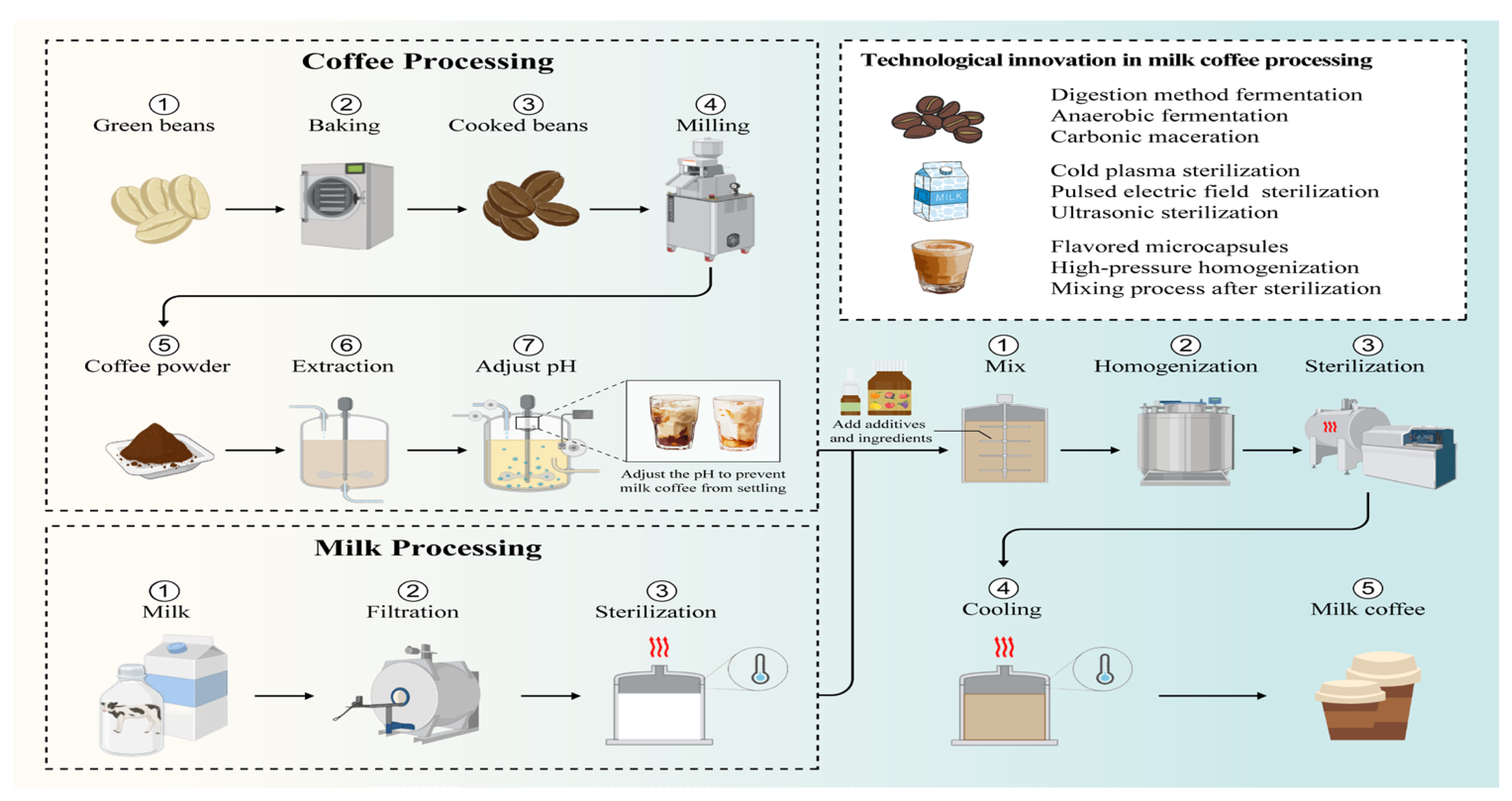 Coffee Processing

① Green beans
② Baking
③ Cooked beans
④ Milling

⑤ Coffee powder
⑥ Extraction
⑦ Adjust pH

Adjust the pH to prevent milk coffee from settling

Milk Processing

① Milk
② Filtration
③ Sterilization

Technological innovation in milk coffee processing

Digestion method fermentation
Anaerobic fermentation
Carbonic maceration

MILK

Cold plasma sterilization
Pulsed electric field sterilization
Ultrasonic sterilization

Flavored microcapsules
High-pressure homogenization
Mixing process after sterilization

Add additives and ingredients

① Mix
② Homogenization
③ Sterilization

④ Cooling
⑤ Milk coffee