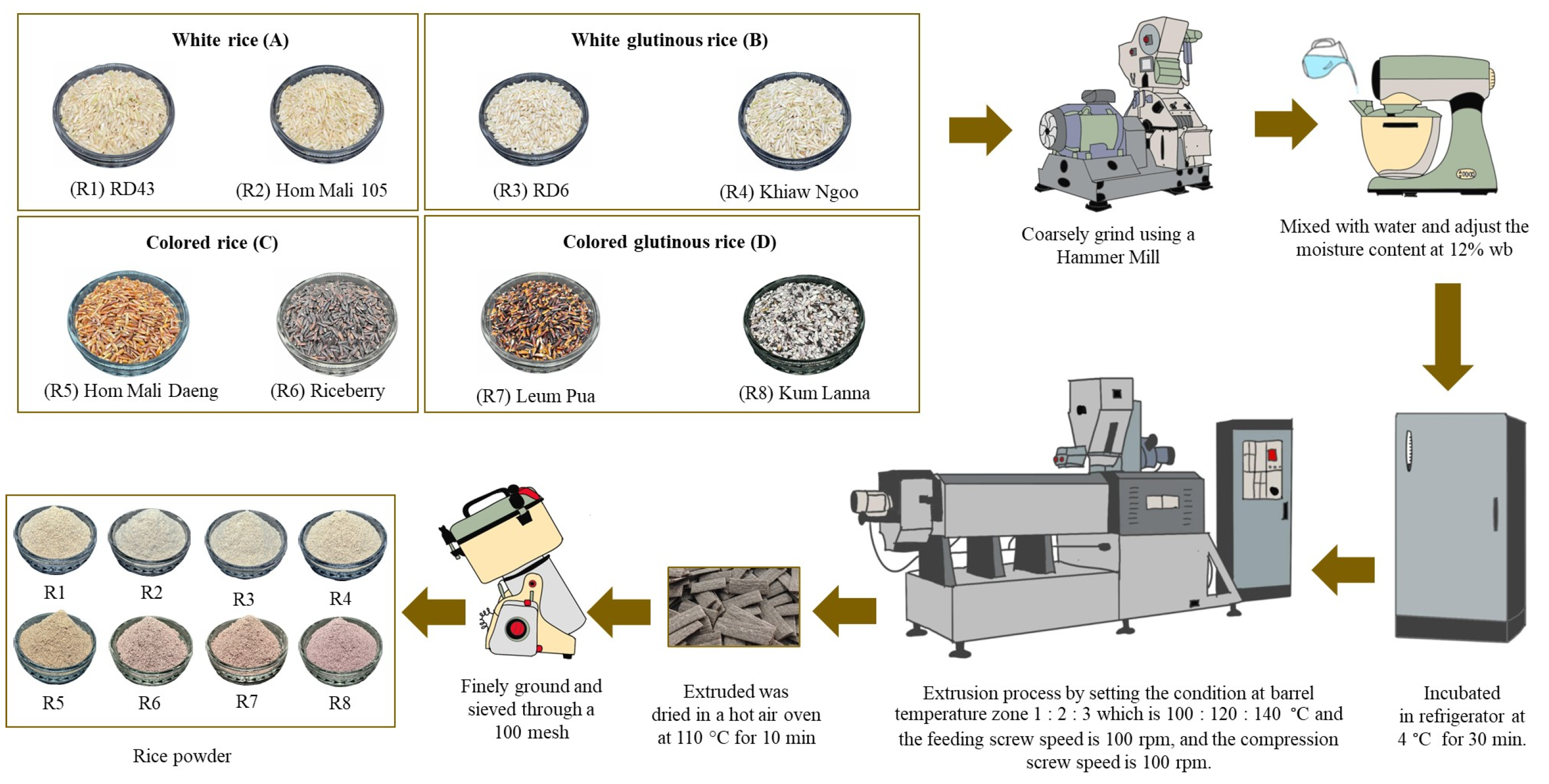 White rice (A)

(R1) RD43

(R2) Hom Mali 105

White glutinous rice (B)

(R3) RD6

(R4) Khiaw Ngoo

Colored rice (C)

(R5) Hom Mali Daeng

(R6) Riceberry

Colored glutinous rice (D)

(R7) Leum Pua

(R8) Kum Lanna

Coarsely grind using a Hammer Mill

Mixed with water and adjust the moisture content at 12% wb

Incubated in refrigerator at 4 °C for 30 min.

Extrusion process by setting the condition at barrel temperature zone 1 : 2 : 3 which is 100 : 120 : 140 °C and the feeding screw speed is 100 rpm, and the compression screw speed is 100 rpm.

Extruded was dried in a hot air oven at 110 °C for 10 min

Finely ground and sieved through a 100 mesh

R1 R2 R3 R4
R5 R6 R7 R8

Rice powder