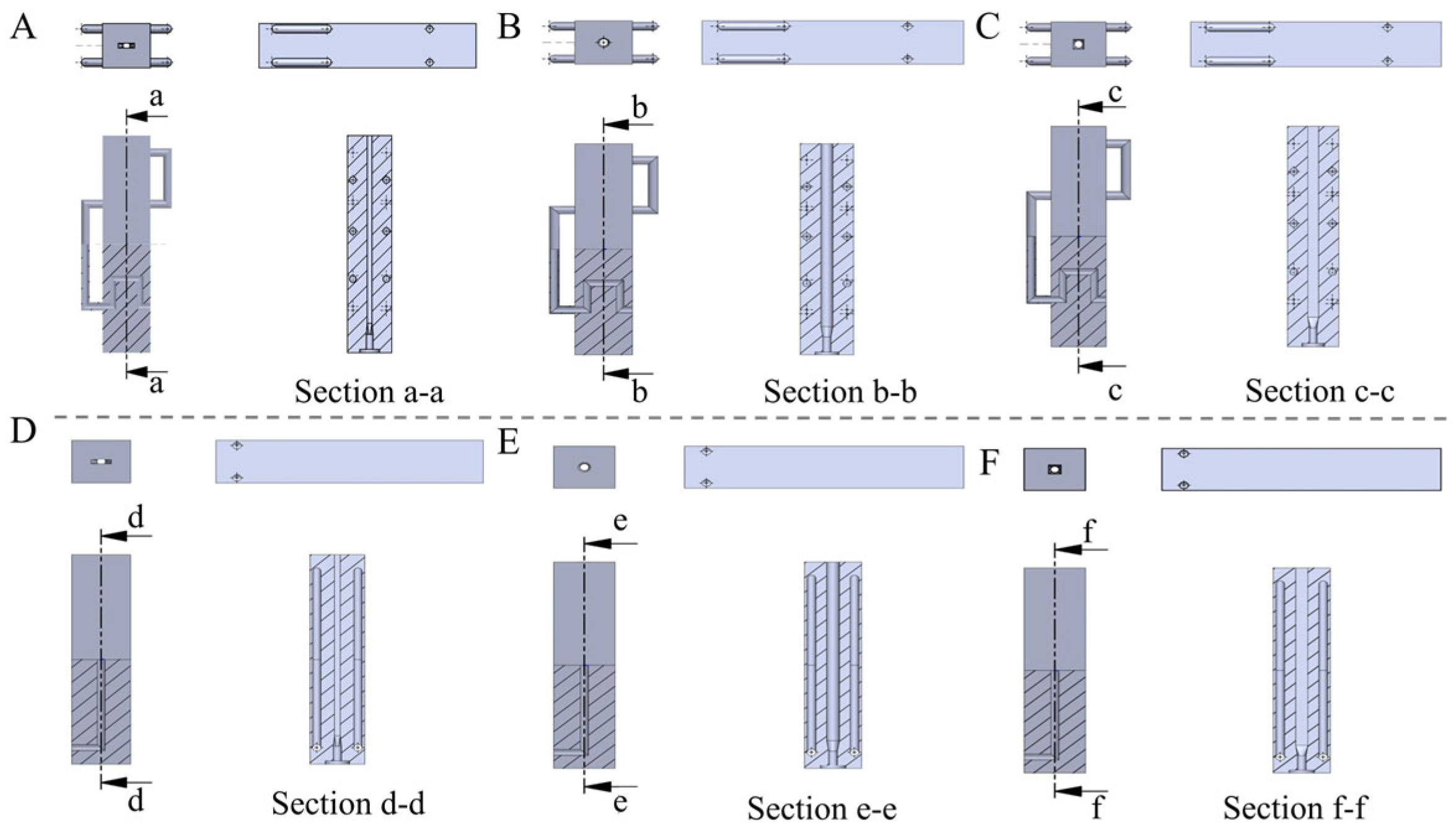 A

a

a

Section a-a

B

b

b

Section b-b

C

c

c

Section c-c

D

d

d

Section d-d

E

e

e

Section e-e

F

f

f

Section f-f